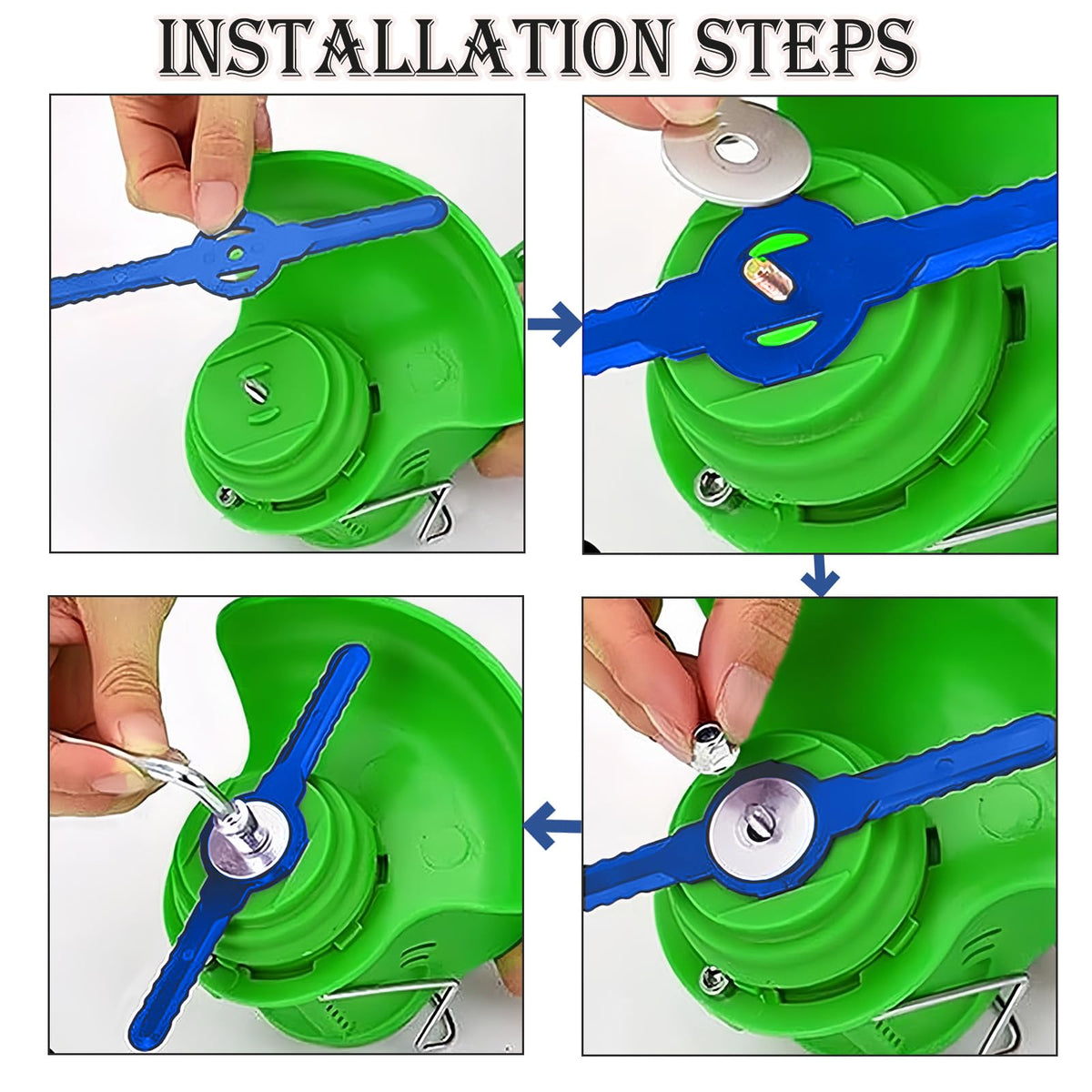 INSTALLATION STEPS