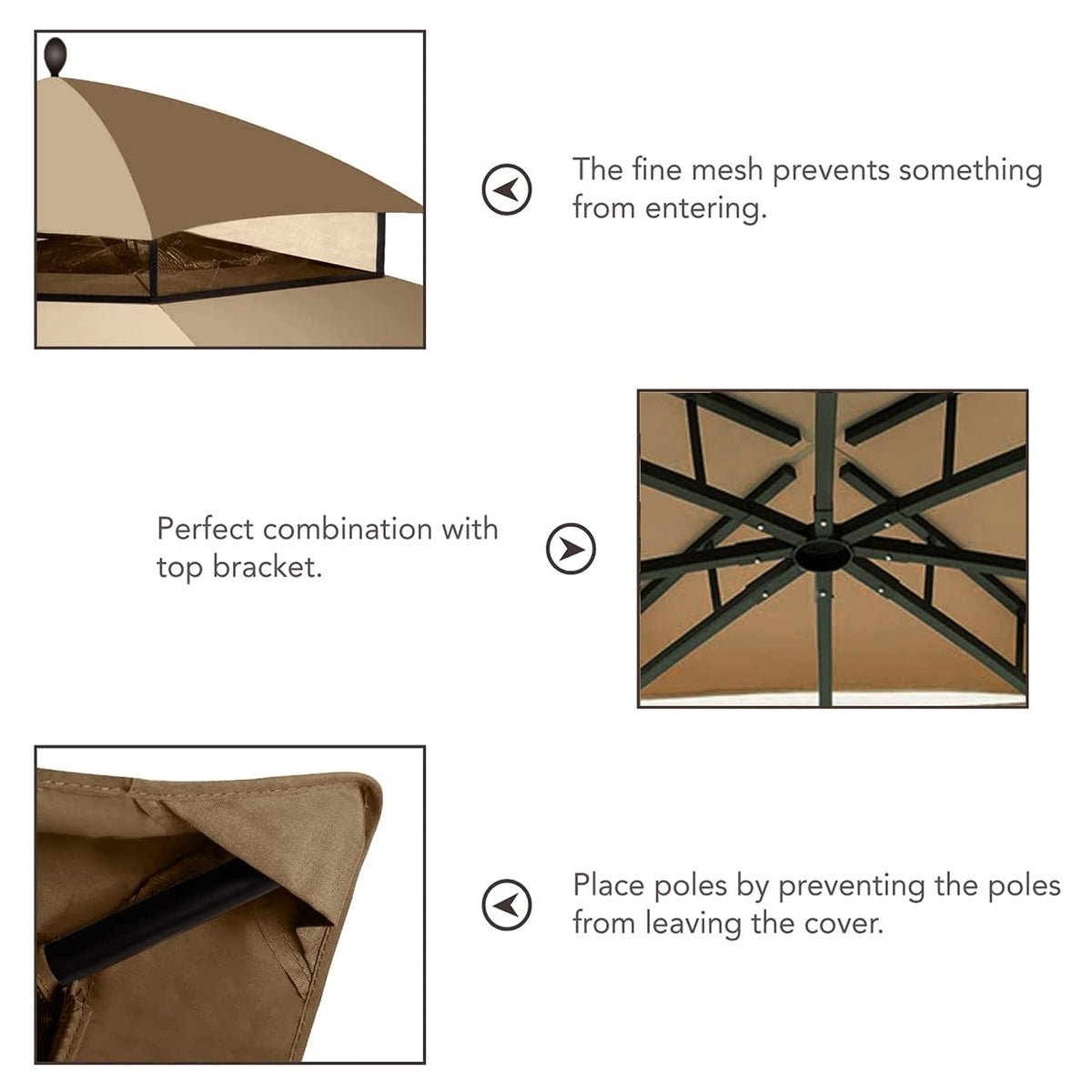 The fine mesh prevents something from entering.

Perfect combination with top bracket.

Place poles by preventing the poles from leaving the cover.