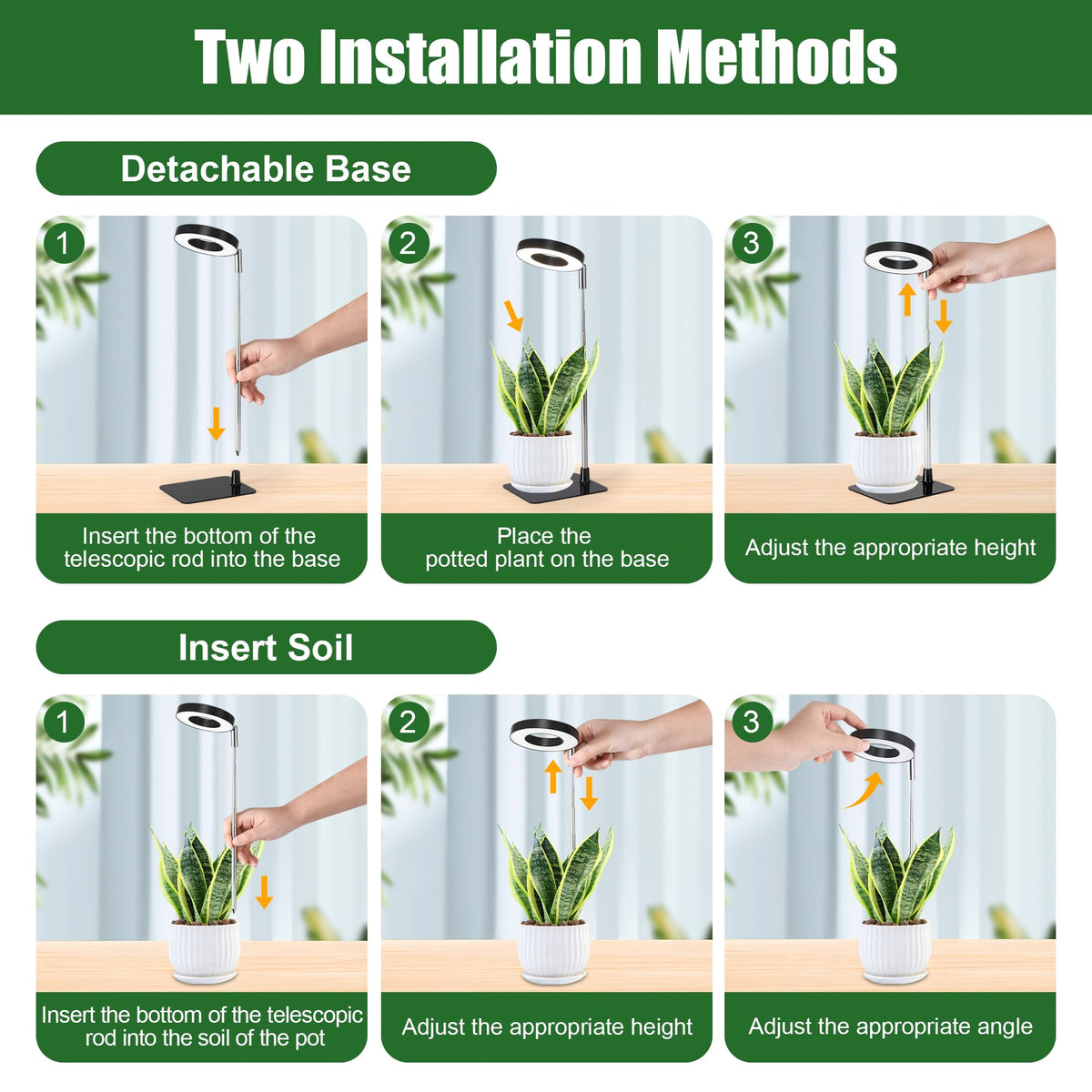 Two Installation Methods

Detachable Base

1

Insert the bottom of the telescopic rod into the base

2

Place the potted plant on the base

3

Adjust the appropriate height

Insert Soil

1

Insert the bottom of the telescopic rod into the soil of the pot

2

Adjust the appropriate height

3

Adjust the appropriate angle