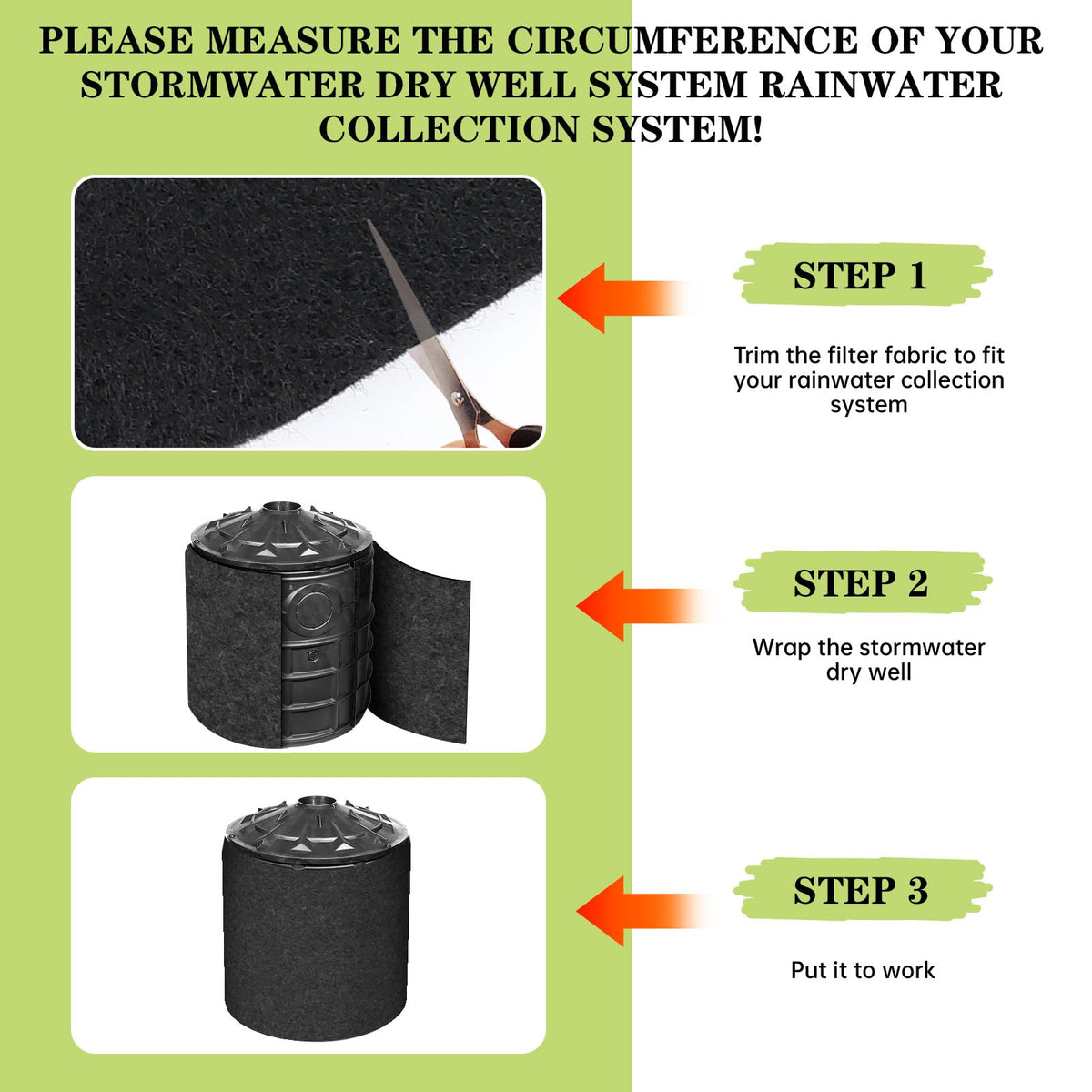 PLEASE MEASURE THE CIRCUMFERENCE OF YOUR STORMWATER DRY WELL SYSTEM RAINWATER COLLECTION SYSTEM!

STEP 1

Trim the filter fabric to fit your rainwater collection system

STEP 2

Wrap the stormwater dry well

STEP 3

Put it to work