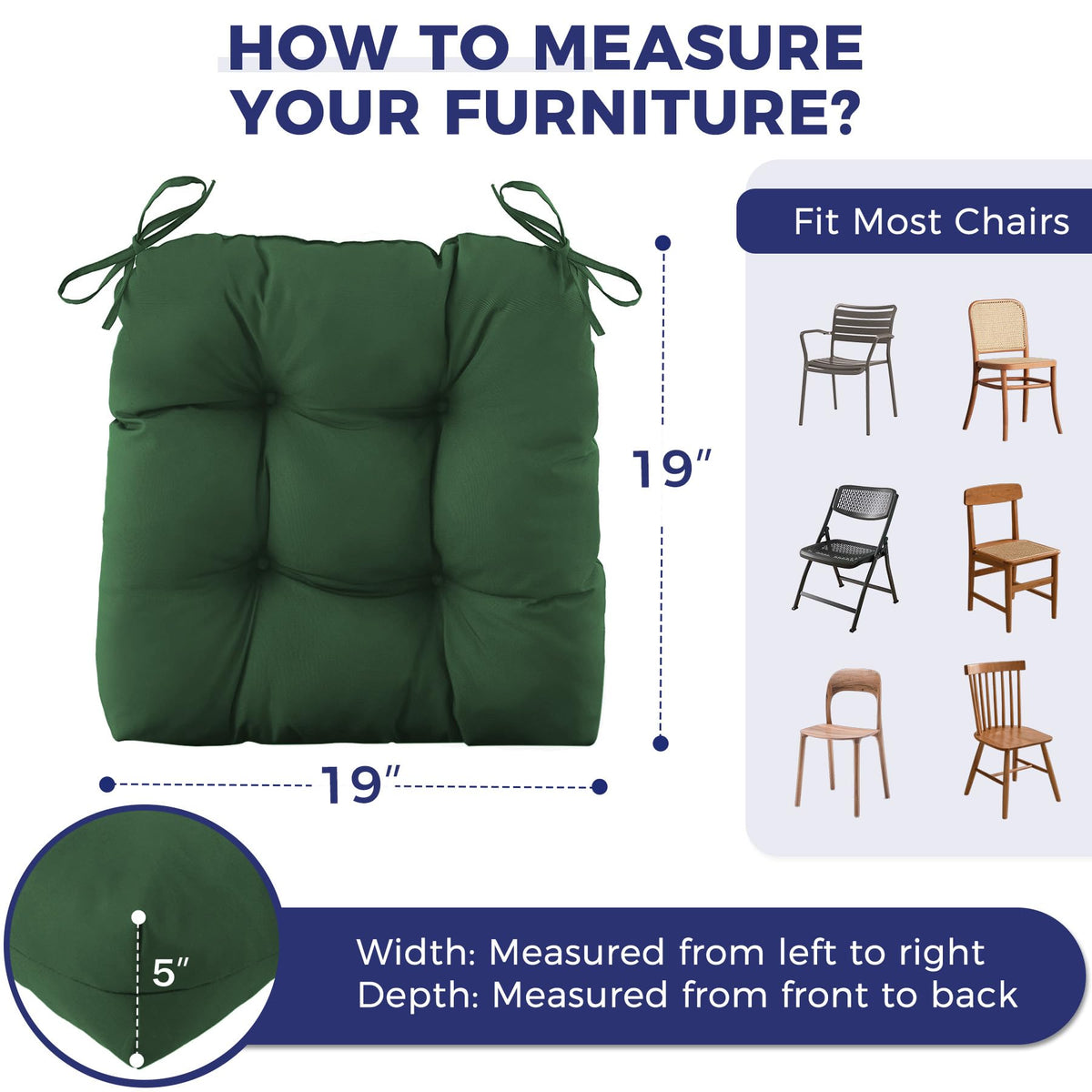 HOW TO MEASURE YOUR FURNITURE?

Fit Most Chairs

19″

19″

5″

Width: Measured from left to right
Depth: Measured from front to back