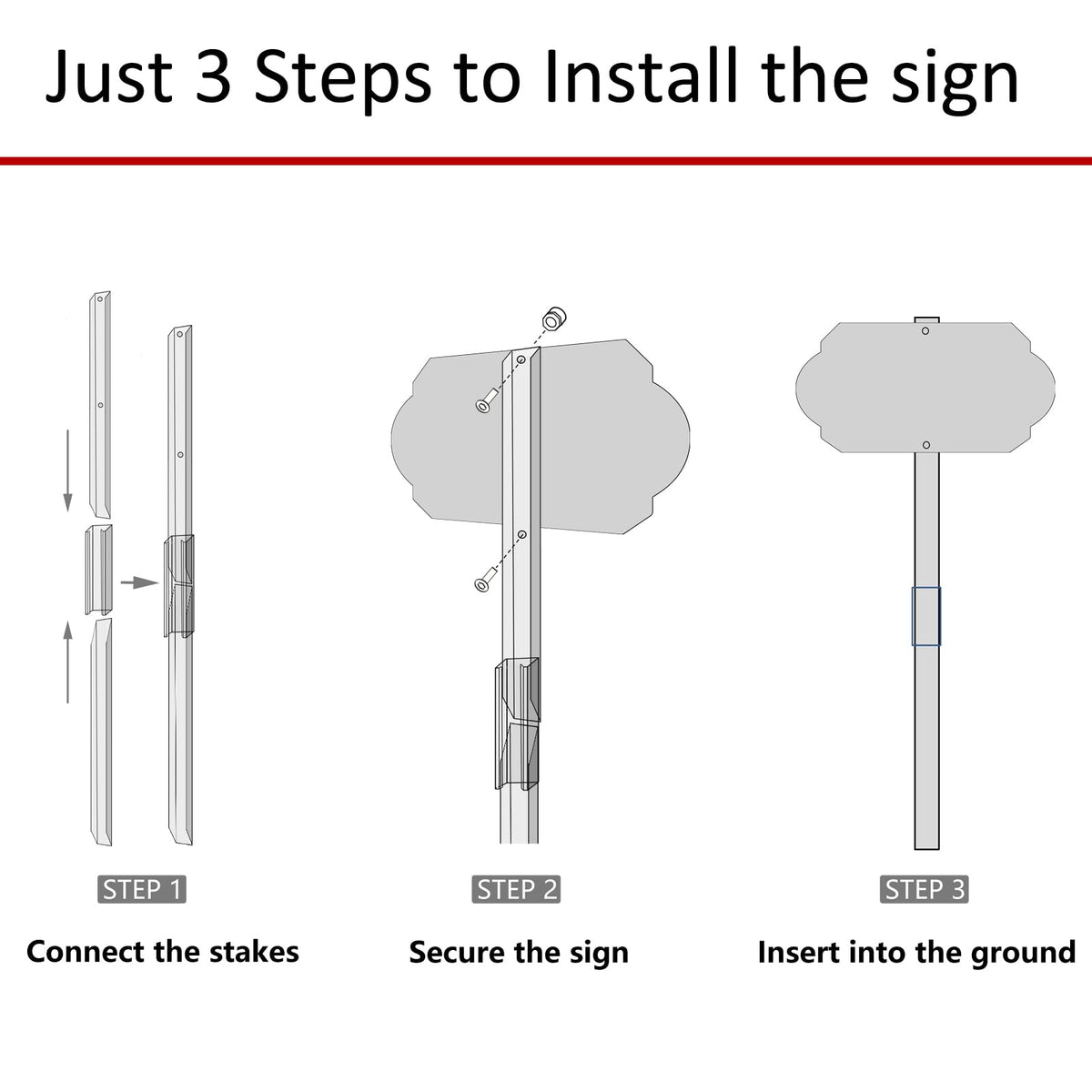 Just 3 Steps to Install the sign

STEP 1

Connect the stakes

STEP 2

Secure the sign

STEP 3

Insert into the ground