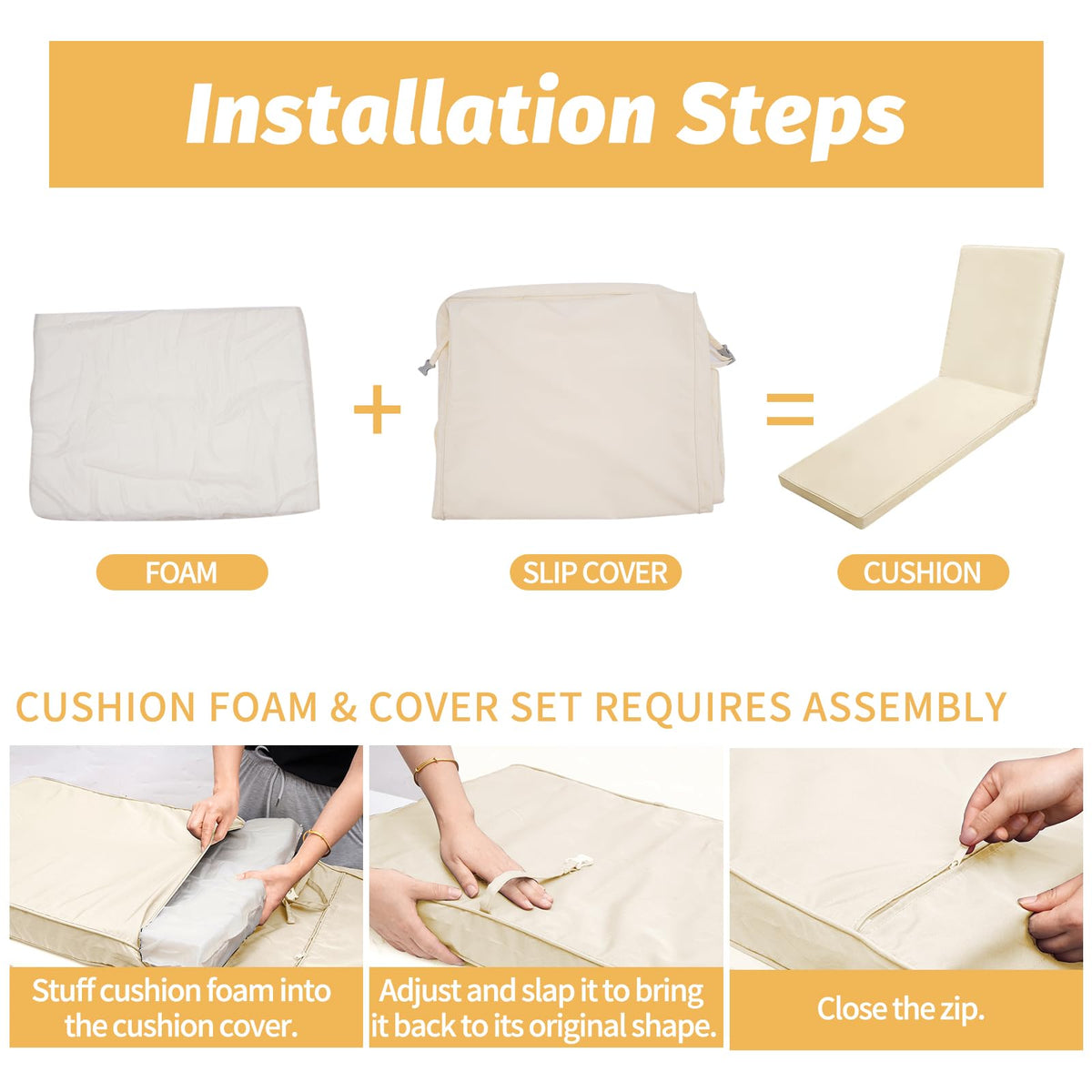 Installation Steps

+

=

FOAM

SLIP COVER

CUSHION

CUSHION FOAM & COVER SET REQUIRES ASSEMBLY

Stuff cushion foam into the cushion cover.

Adjust and slap it to bring it back to its original shape.

Close the zip.