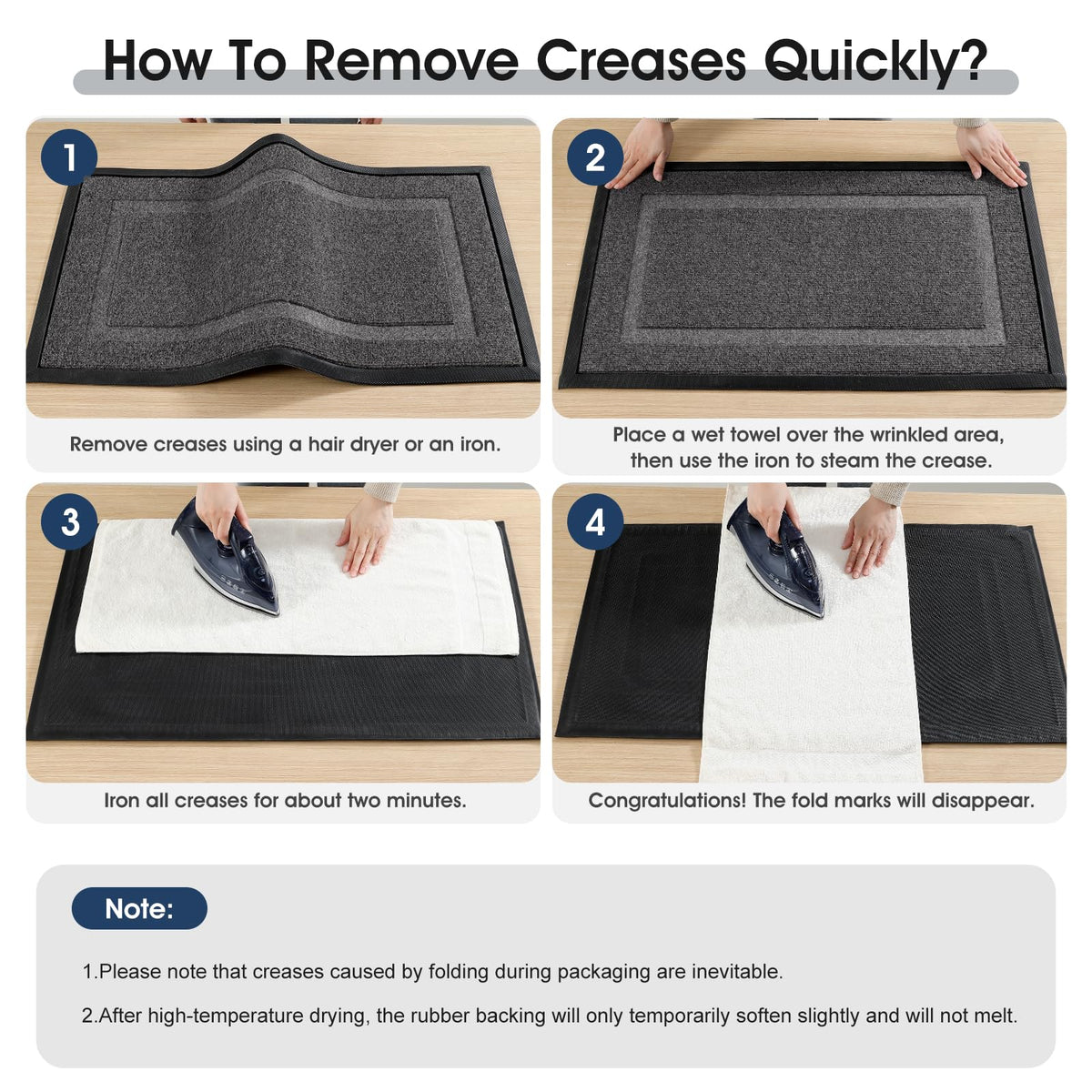 How To Remove Creases Quickly?

1

Remove creases using a hair dryer or an iron.

2

Place a wet towel over the wrinkled area, then use the iron to steam the crease.

3

Iron all creases for about two minutes.

4

Congratulations! The fold marks will disappear.

Note:

1.Please note that creases caused by folding during packaging are inevitable.

2.After high-temperature drying, the rubber backing will only temporarily soften slightly and will not melt.