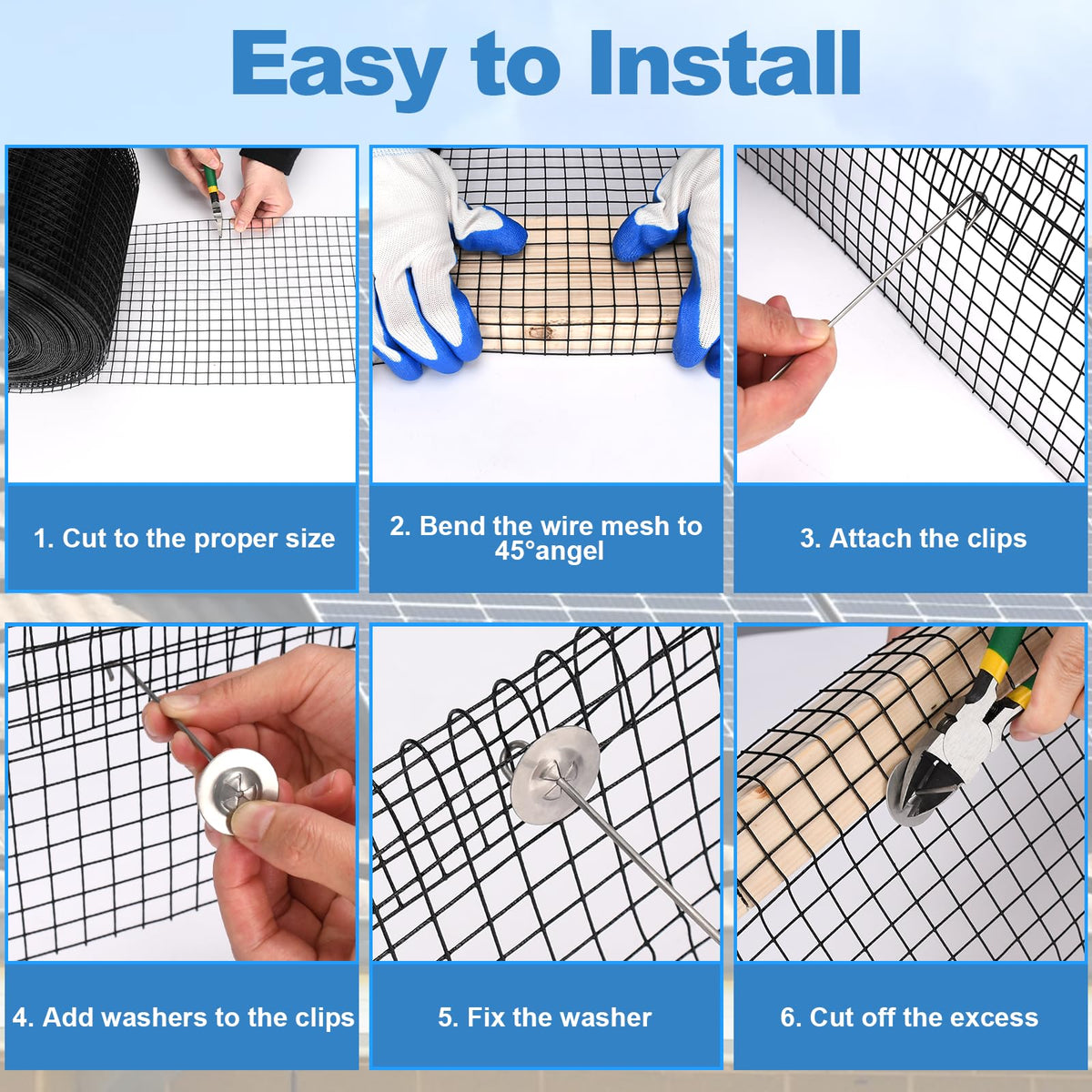 Easy to Install

1. Cut to the proper size

2. Bend the wire mesh to 45°angel

3. Attach the clips

4. Add washers to the clips

5. Fix the washer

6. Cut off the excess