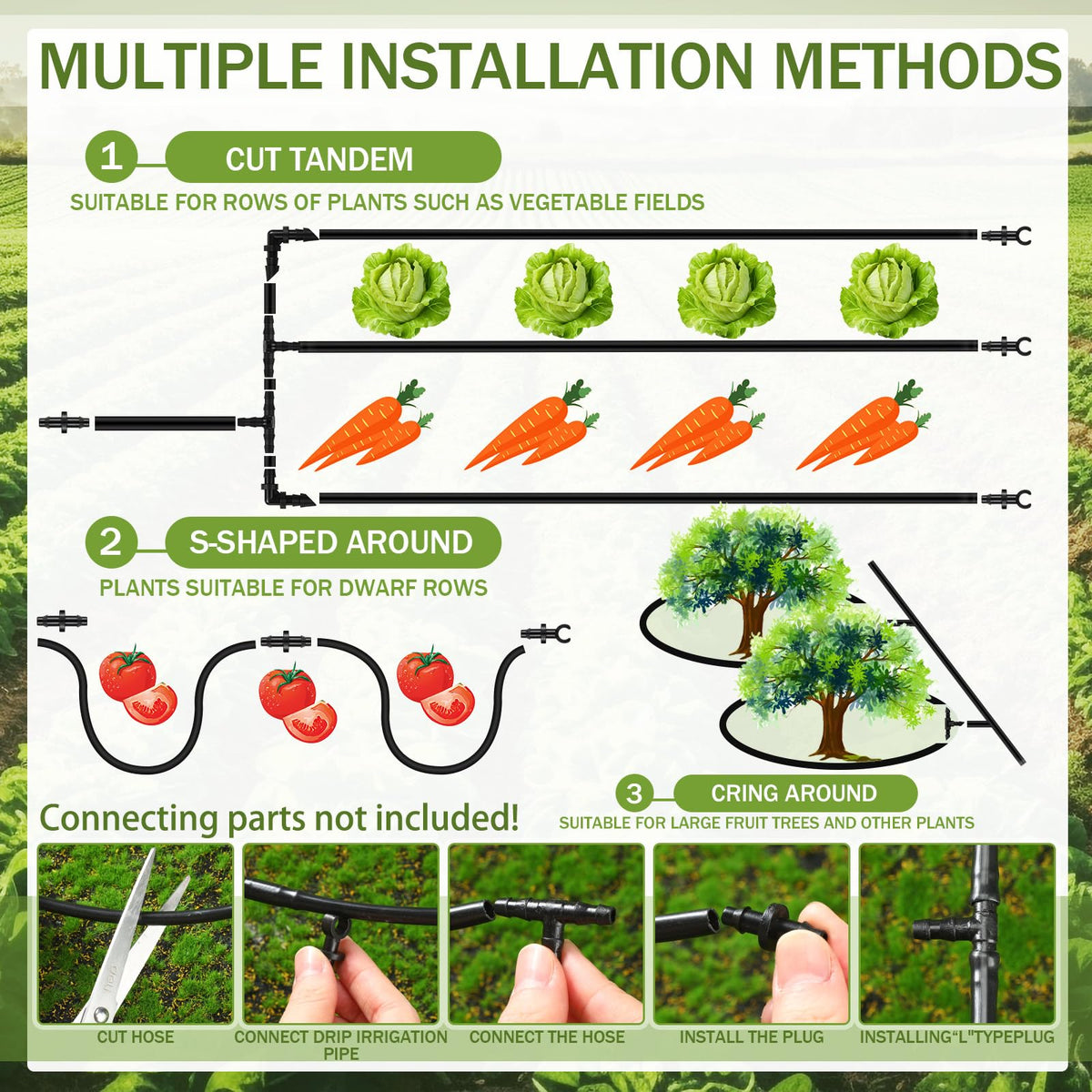 MULTIPLE INSTALLATION METHODS

1 CUT TANDEM

SUITABLE FOR ROWS OF PLANTS SUCH AS VEGETABLE FIELDS

2 S-SHAPED AROUND

PLANTS SUITABLE FOR DWARF ROWS

3 CRING AROUND

SUITABLE FOR LARGE FRUIT TREES AND OTHER PLANTS

Connecting parts not included!

CUT HOSE

CONNECT DRIP IRRIGATION PIPE

CONNECT THE HOSE

INSTALL THE PLUG

INSTALLING"L"TYPEPLUG