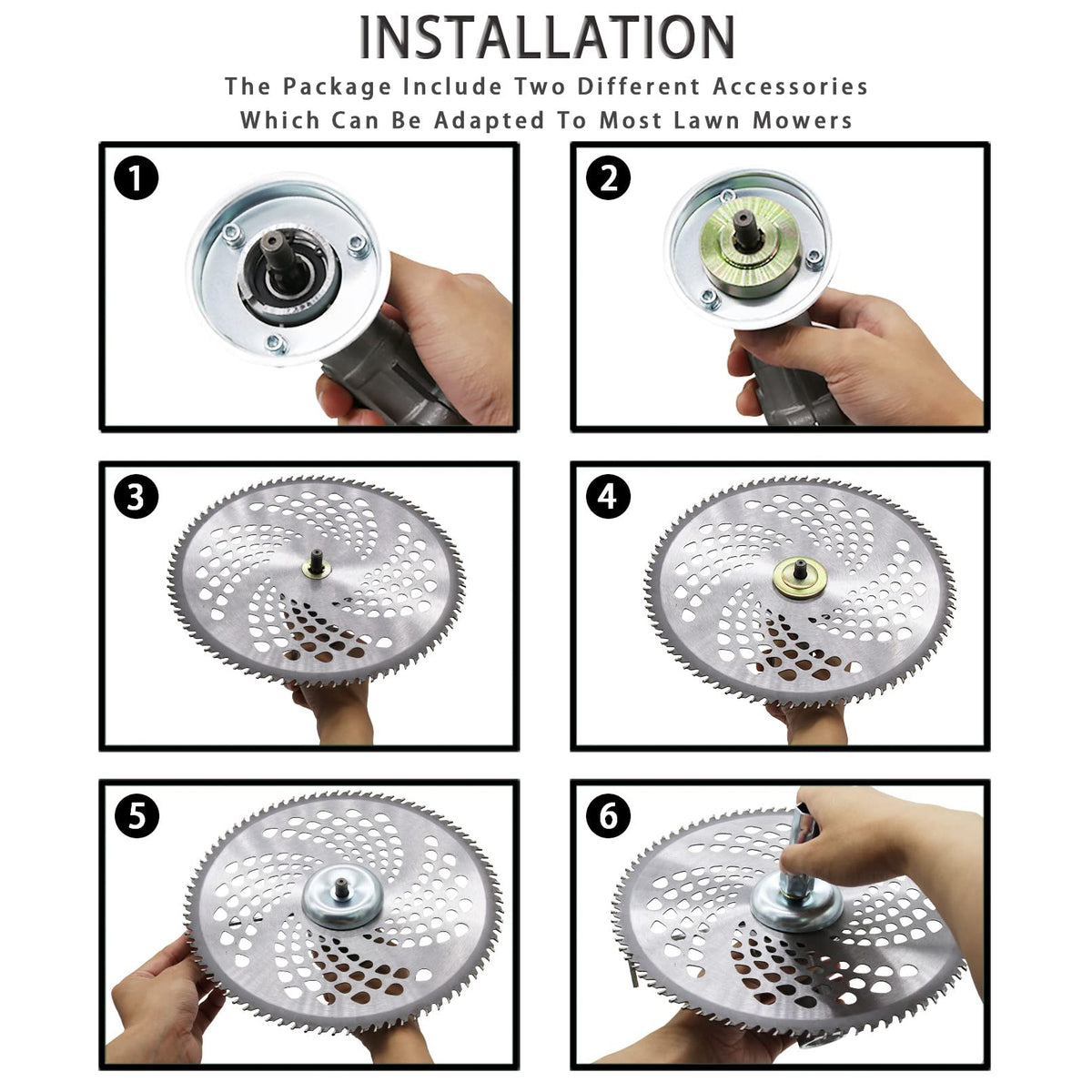 INSTALLATION

The Package Include Two Different Accessories Which Can Be Adapted To Most Lawn Mowers

1

2

3

4

5

6