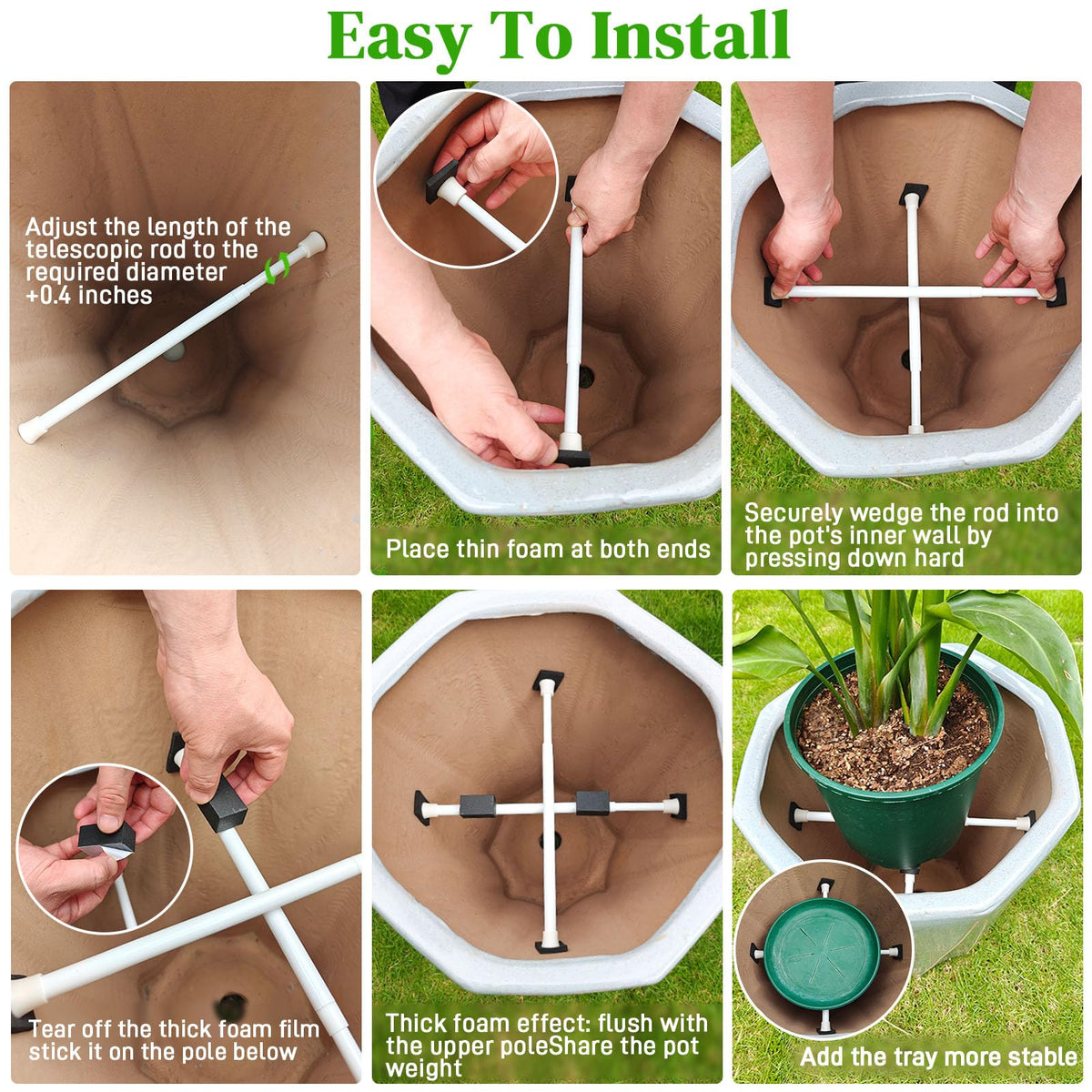 Easy To Install

Adjust the length of the telescopic rod to the required diameter +0.4 inches

Place thin foam at both ends

Securely wedge the rod into the pot's inner wall by pressing down hard

Tear off the thick foam film stick it on the pole below

Thick foam effect: flush with the upper poleShare the pot weight

Add the tray more stable