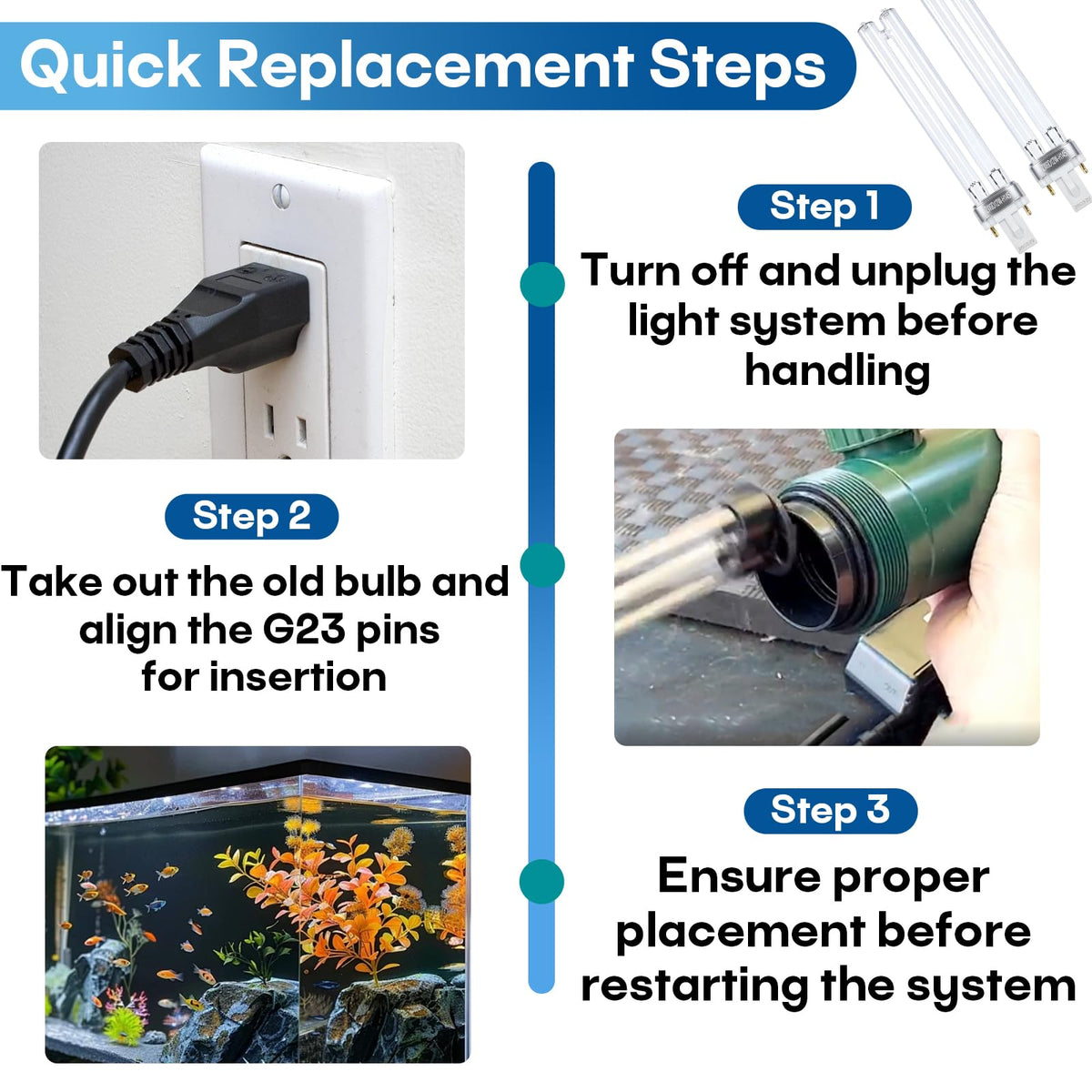 Quick Replacement Steps

Step 1

Turn off and unplug the light system before handling

Step 2

Take out the old bulb and align the G23 pins for insertion

Step 3

Ensure proper placement before restarting the system