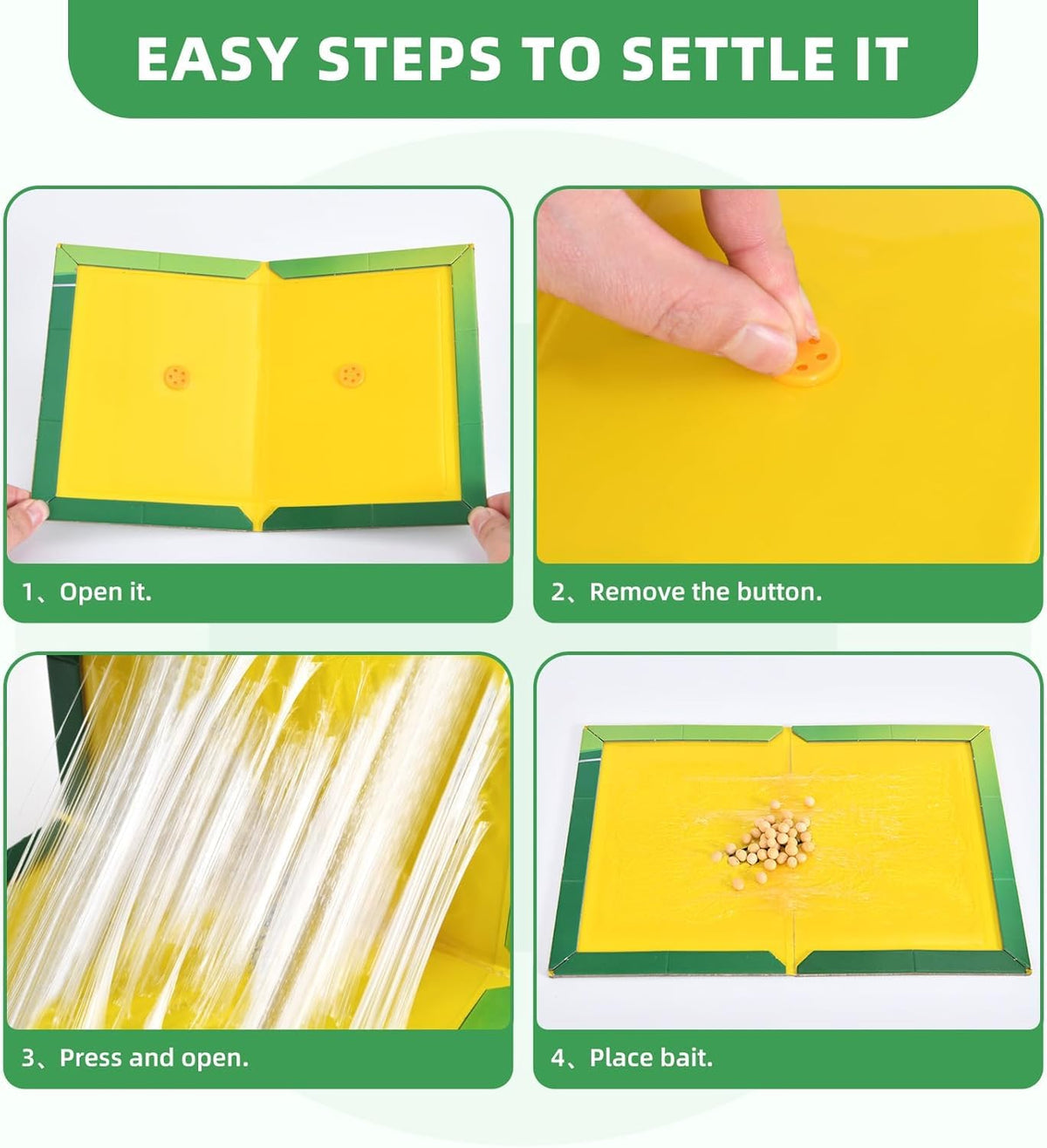 EASY STEPS TO SETTLE IT

1、Open it.

2、Remove the button.

3、Press and open.

4、Place bait.