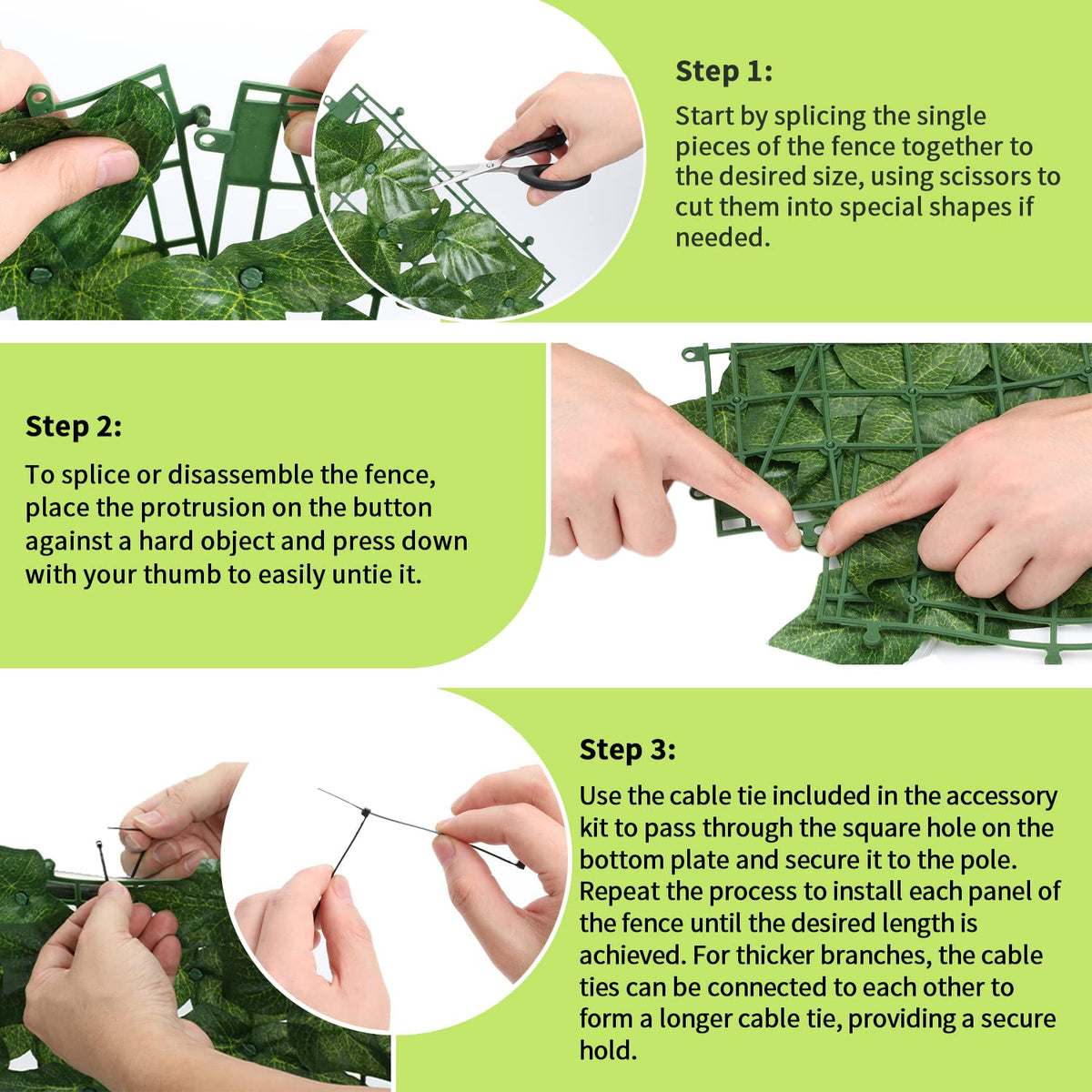 Step 1:
Start by splicing the single pieces of the fence together to the desired size, using scissors to cut them into special shapes if needed.

Step 2:
To splice or disassemble the fence, place the protrusion on the button against a hard object and press down with your thumb to easily untie it.

Step 3:
Use the cable tie included in the accessory kit to pass through the square hole on the bottom plate and secure it to the pole. Repeat the process to install each panel of the fence until the desired length is achieved. For thicker branches, the cable ties can be connected to each other to form a longer cable tie, providing a secure hold.