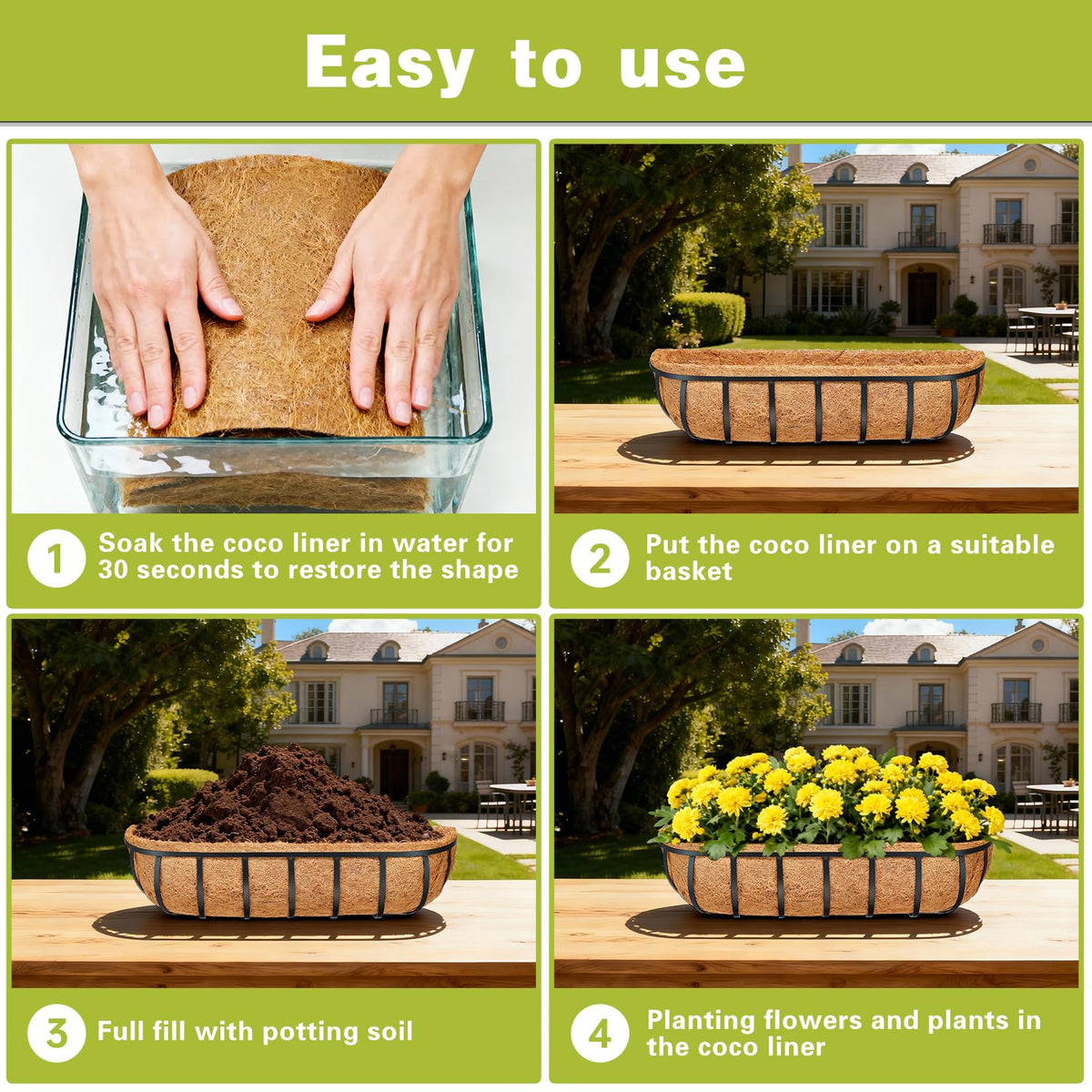 Easy to use

1 Soak the coco liner in water for 30 seconds to restore the shape

2 Put the coco liner on a suitable basket

3 Full fill with potting soil

4 Planting flowers and plants in the coco liner