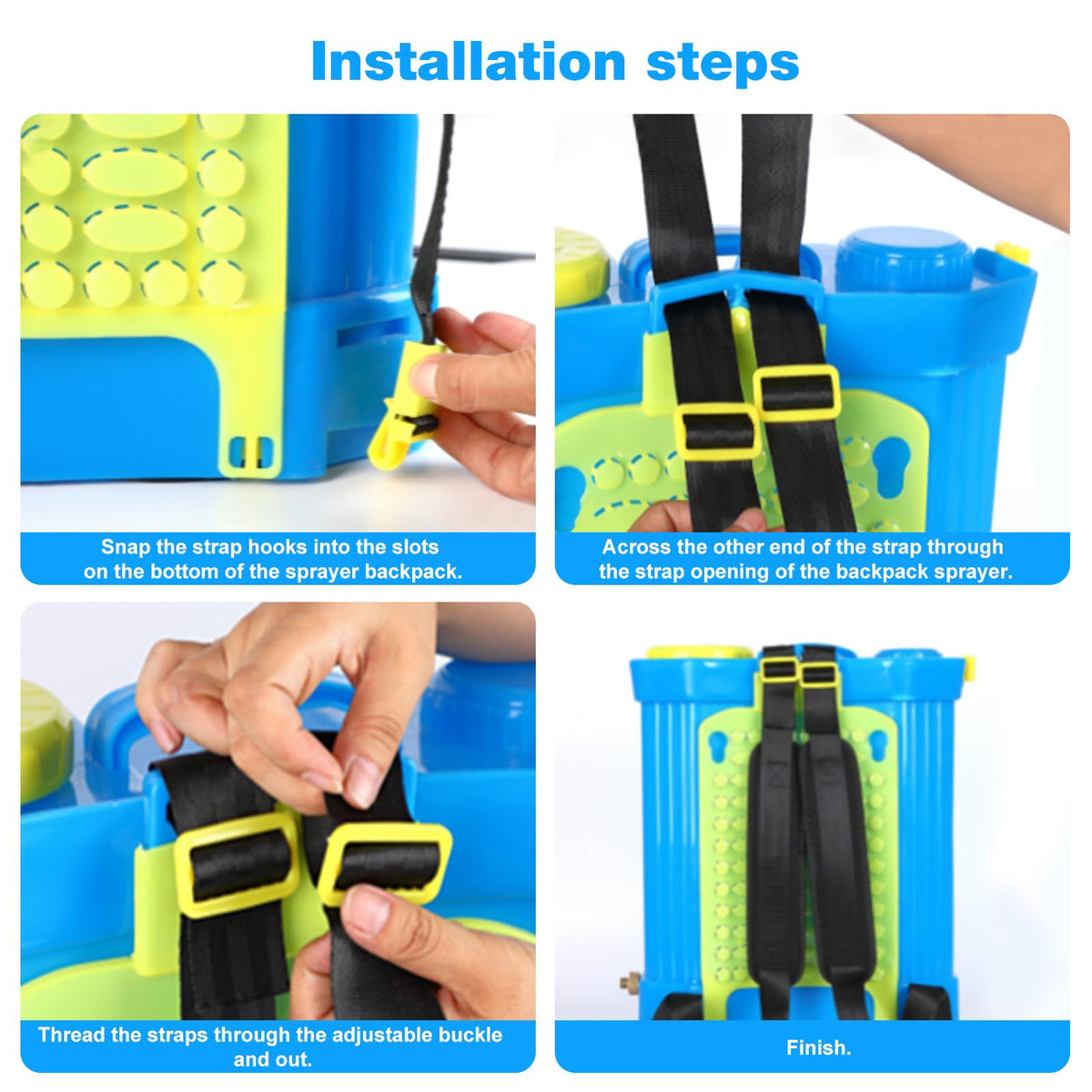 Installation steps

Snap the strap hooks into the slots on the bottom of the sprayer backpack.

Across the other end of the strap through the strap opening of the backpack sprayer.

Thread the straps through the adjustable buckle and out.

Finish.