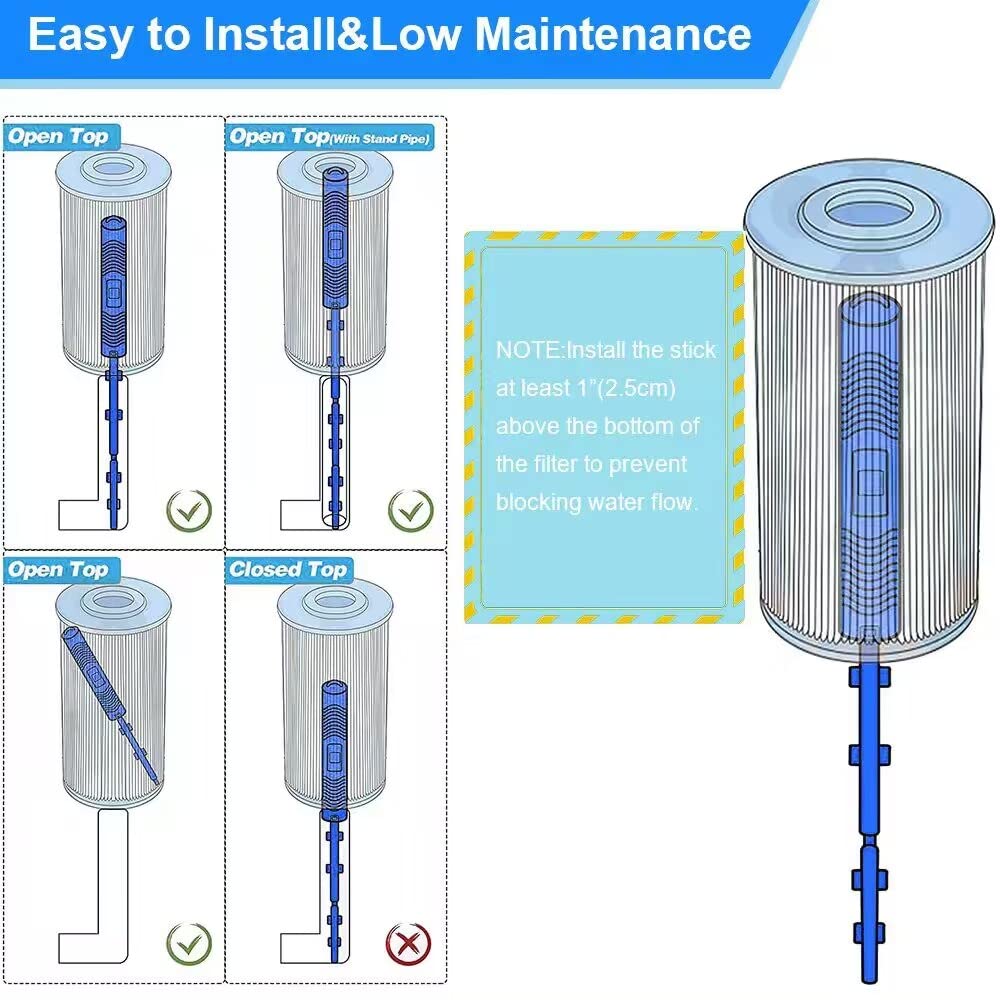 Easy to Install&Low Maintenance

Open Top

Open Top(With Stand Pipe)

Open Top

Closed Top

NOTE:Install the stick at least 1"(2.5cm) above the bottom of the filter to prevent blocking water flow.