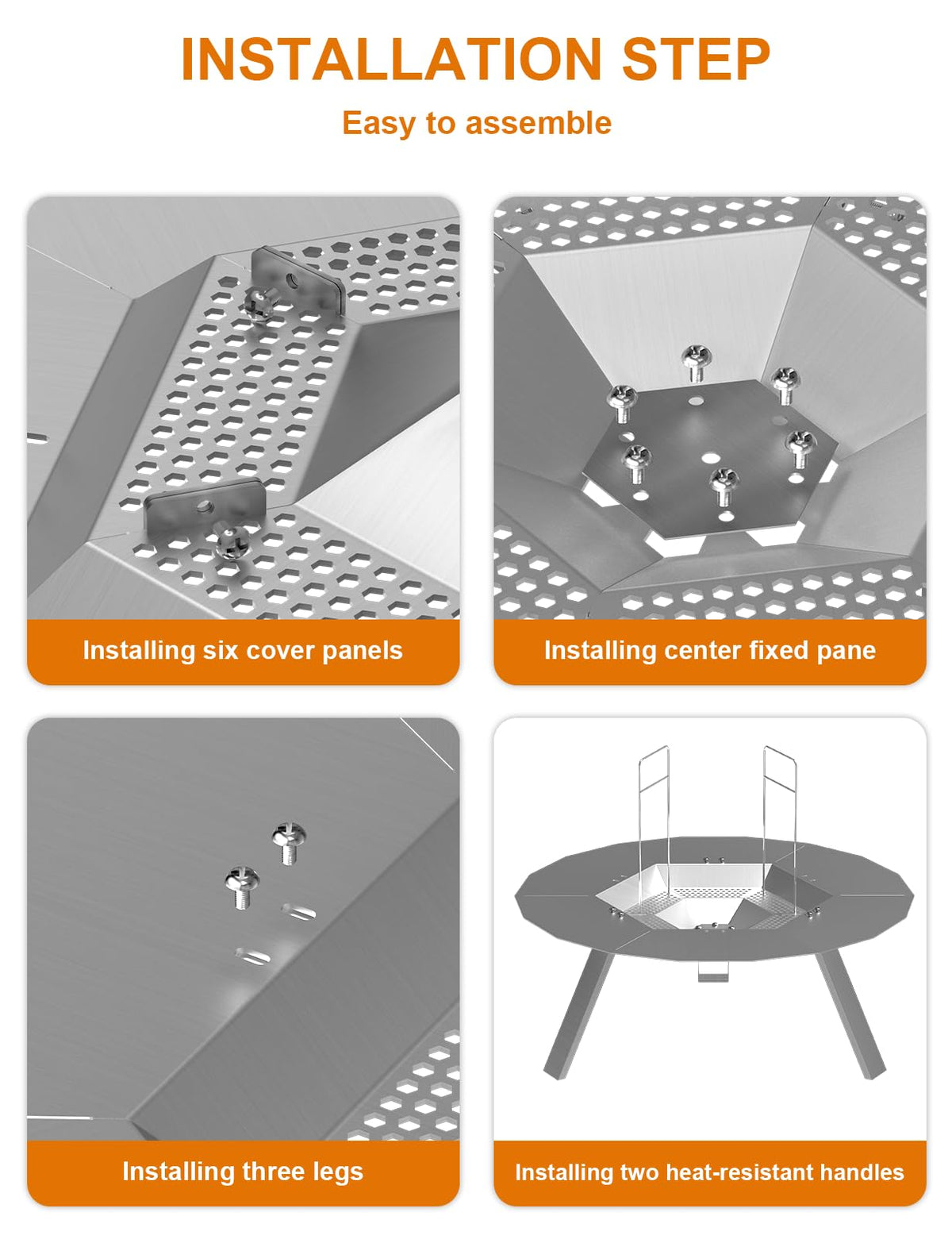 INSTALLATION STEP

Easy to assemble

Installing six cover panels

Installing center fixed pane

Installing three legs

Installing two heat-resistant handles