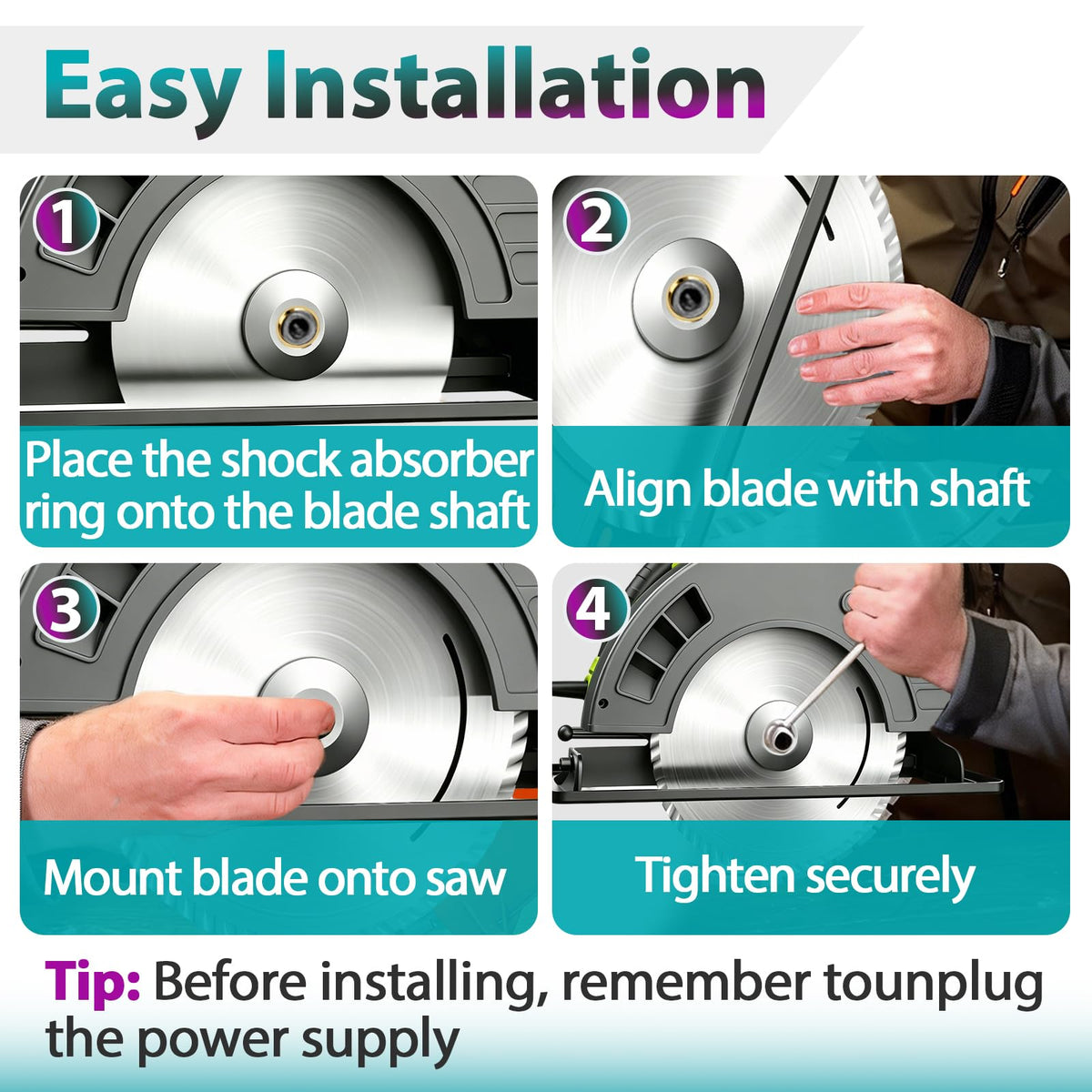 Easy Installation

1
Place the shock absorber ring onto the blade shaft

2
Align blade with shaft

3
Mount blade onto saw

4
Tighten securely

Tip: Before installing, remember tounplug the power supply