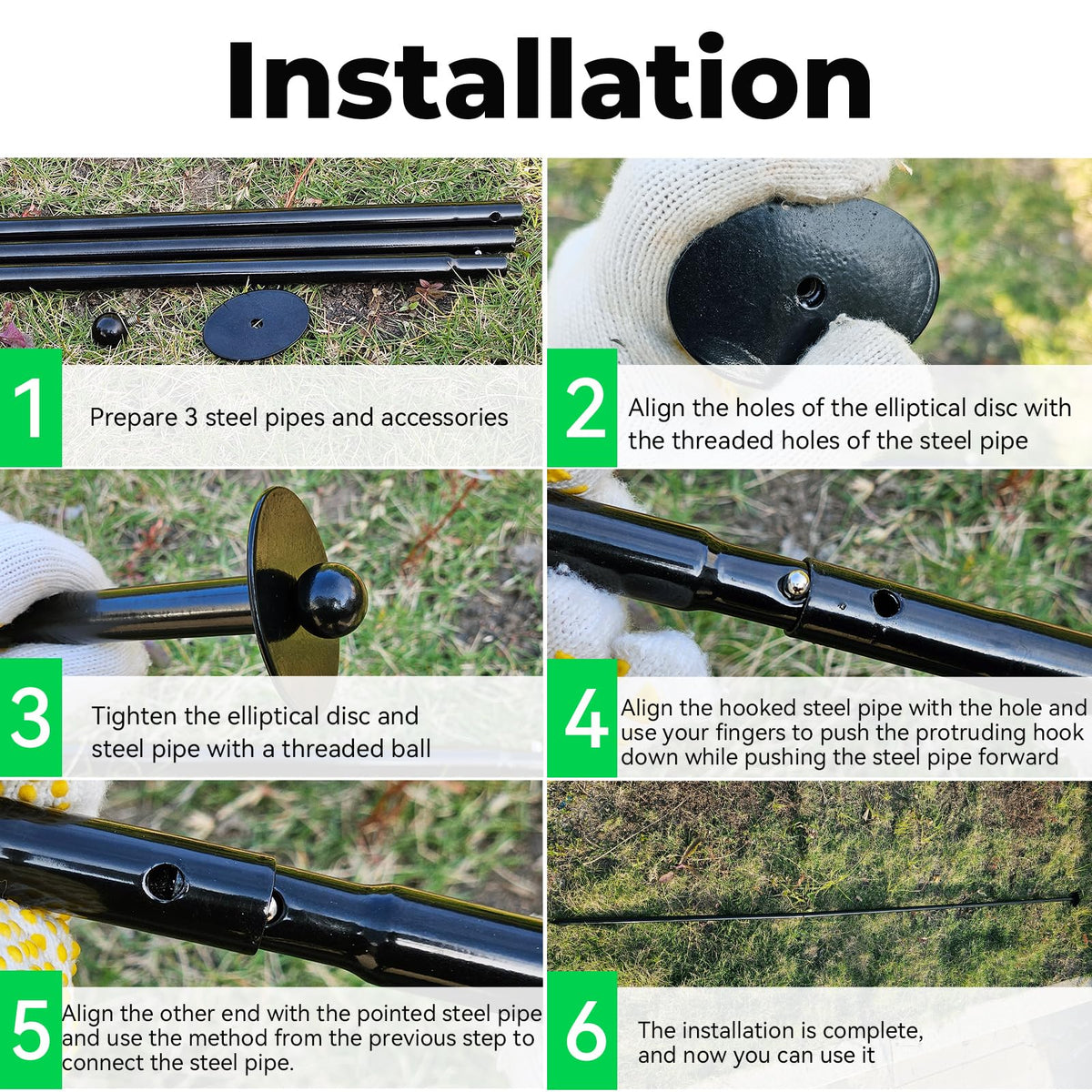 Installation

1
Prepare 3 steel pipes and accessories

2
Align the holes of the elliptical disc with the threaded holes of the steel pipe

3
Tighten the elliptical disc and steel pipe with a threaded ball

4
Align the hooked steel pipe with the hole and use your fingers to push the protruding hook down while pushing the steel pipe forward

5
Align the other end with the pointed steel pipe and use the method from the previous step to connect the steel pipe.

6
The installation is complete, and now you can use it