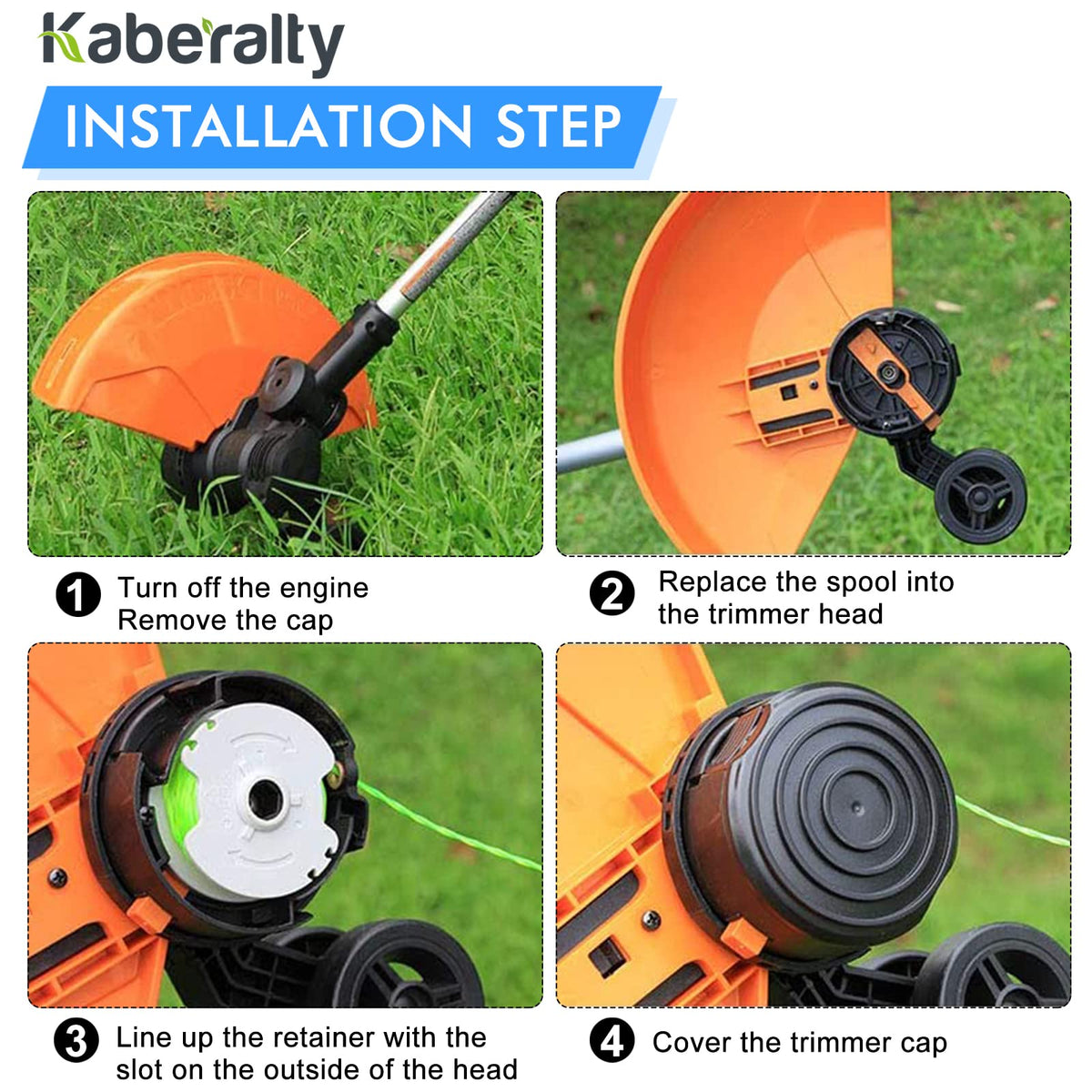 Kaberalty

INSTALLATION STEP

1 Turn off the engine
Remove the cap

2 Replace the spool into the trimmer head

3 Line up the retainer with the slot on the outside of the head

4 Cover the trimmer cap