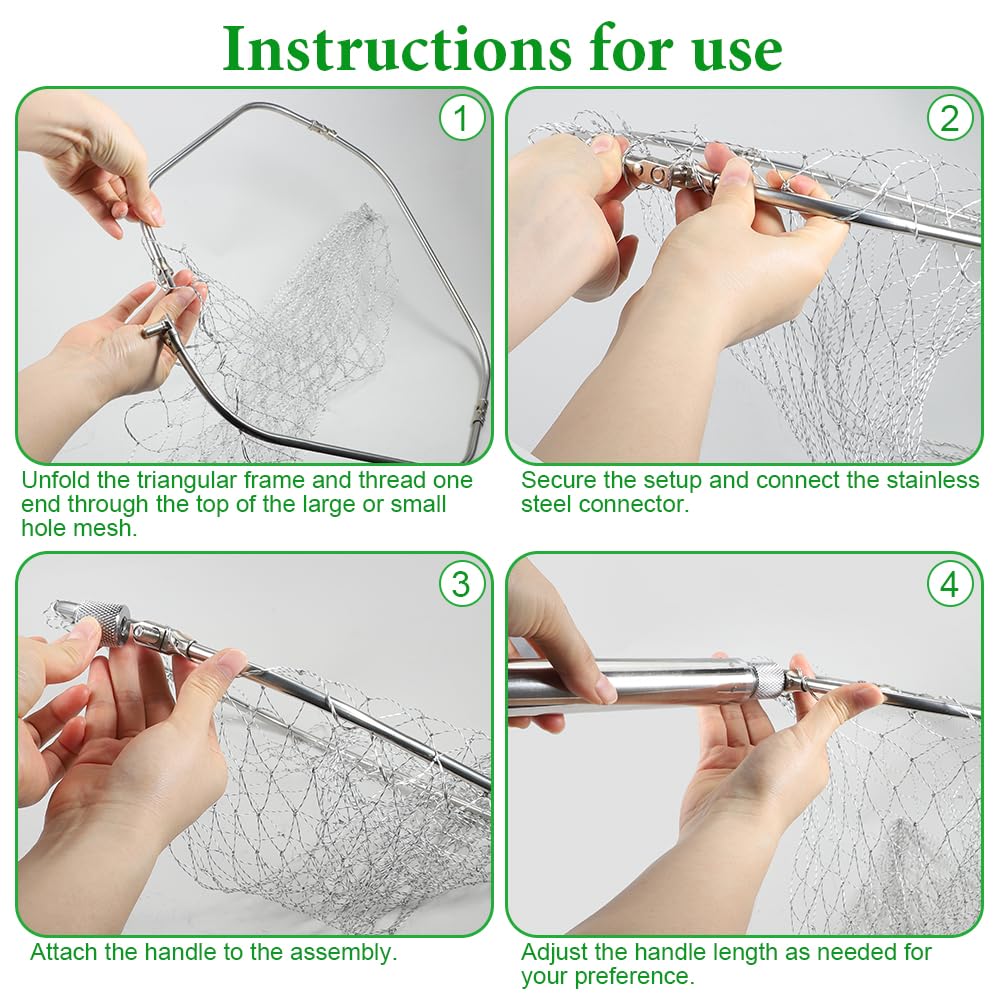 Instructions for use

1

Unfold the triangular frame and thread one end through the top of the large or small hole mesh.

2

Secure the setup and connect the stainless steel connector.

3

Attach the handle to the assembly.

4

Adjust the handle length as needed for your preference.