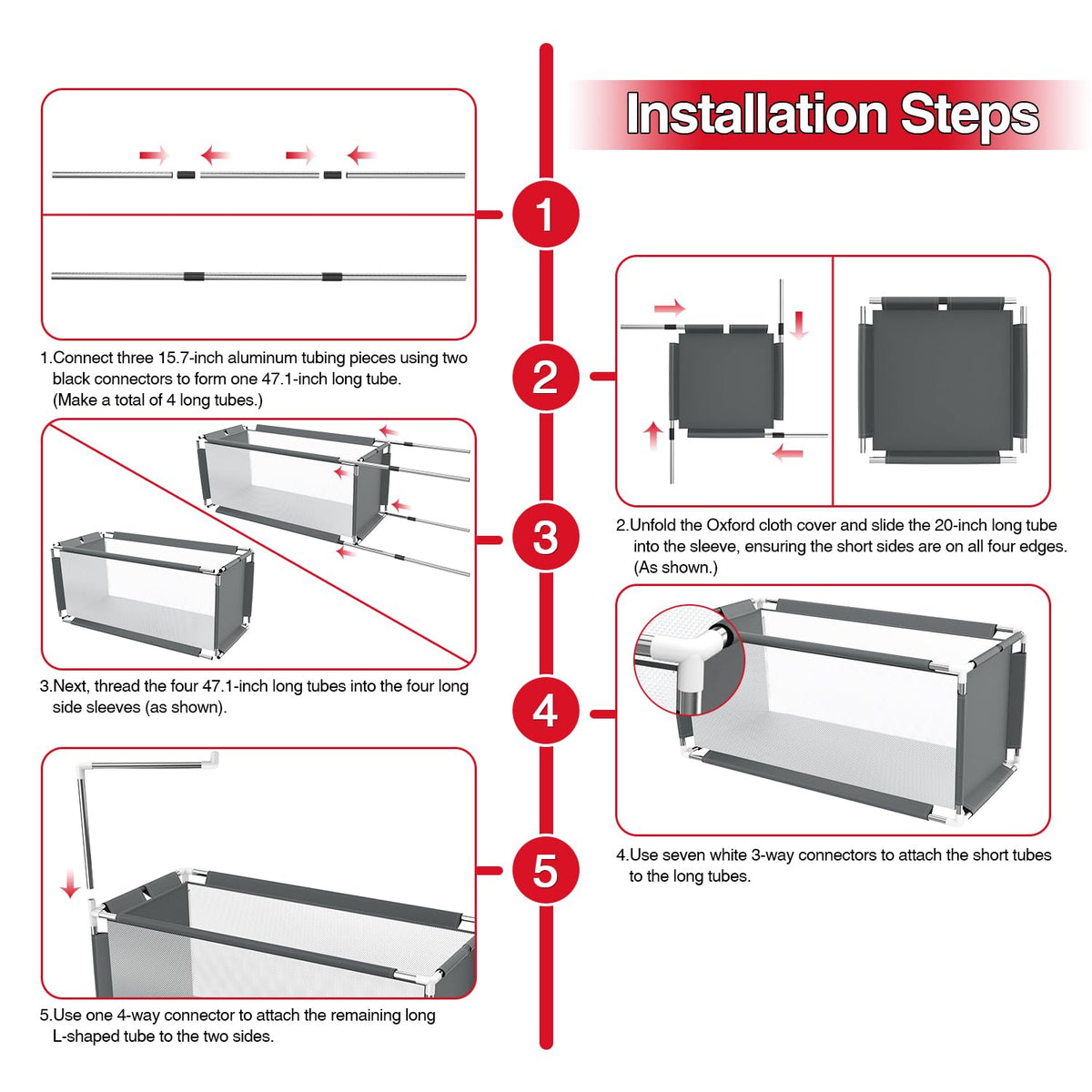 Installation Steps

1

1.Connect three 15.7-inch aluminum tubing pieces using two black connectors to form one 47.1-inch long tube. (Make a total of 4 long tubes.)

2

2.Unfold the Oxford cloth cover and slide the 20-inch long tube into the sleeve, ensuring the short sides are on all four edges. (As shown.)

3

3.Next, thread the four 47.1-inch long tubes into the four long side sleeves (as shown).

4

4.Use seven white 3-way connectors to attach the short tubes to the long tubes.

5

5.Use one 4-way connector to attach the remaining long L-shaped tube to the two sides.