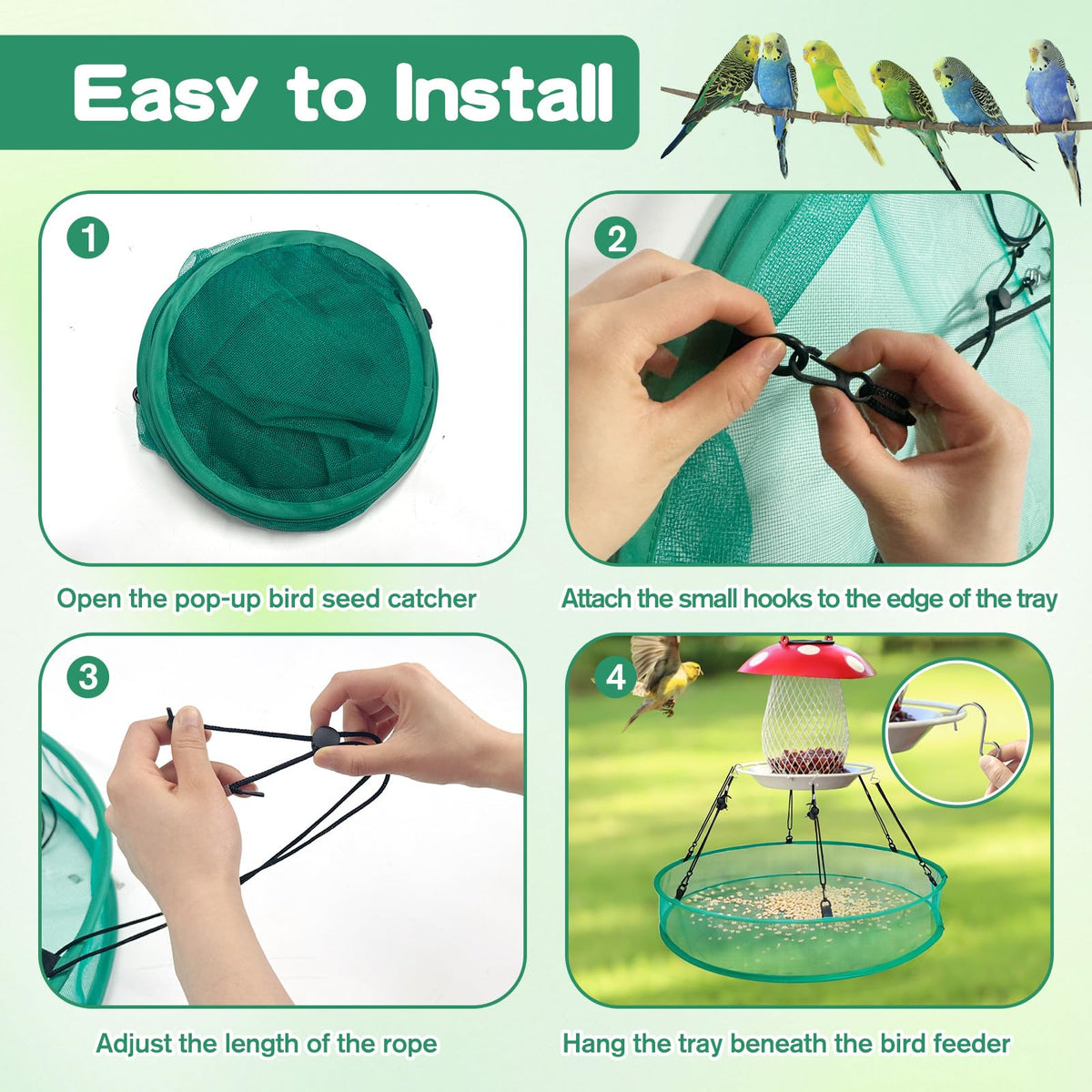 Easy to Install

1

Open the pop-up bird seed catcher

2

Attach the small hooks to the edge of the tray

3

Adjust the length of the rope

4

Hang the tray beneath the bird feeder