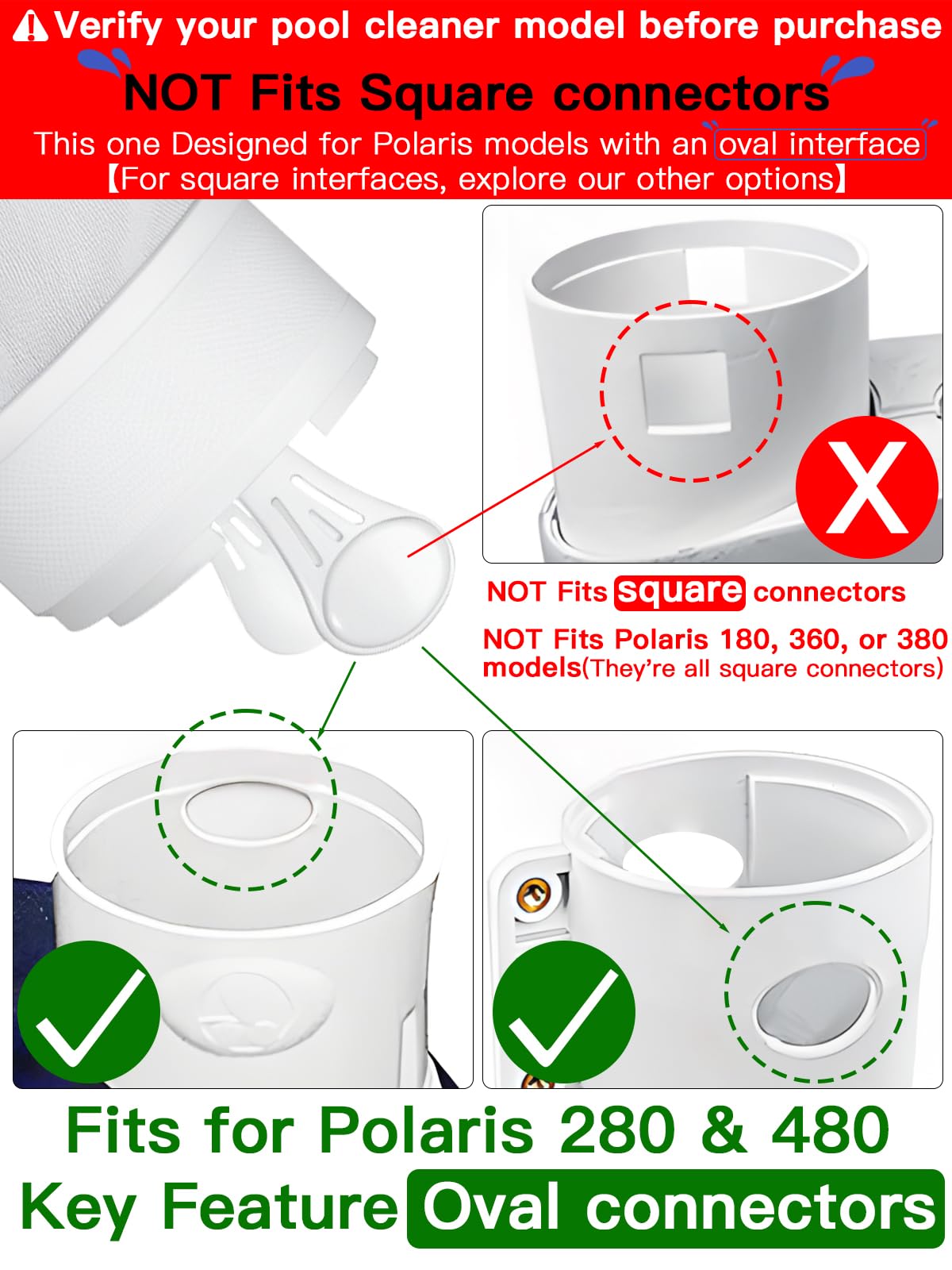 Verify your pool cleaner model before purchase

NOT Fits Square connectors

This one Designed for Polaris models with an oval interface
【For square interfaces, explore our other options】

X

NOT Fits square connectors

NOT Fits Polaris 180, 360, or 380 models(They're all square connectors)

Fits for Polaris 280 & 480
Key Feature Oval connectors