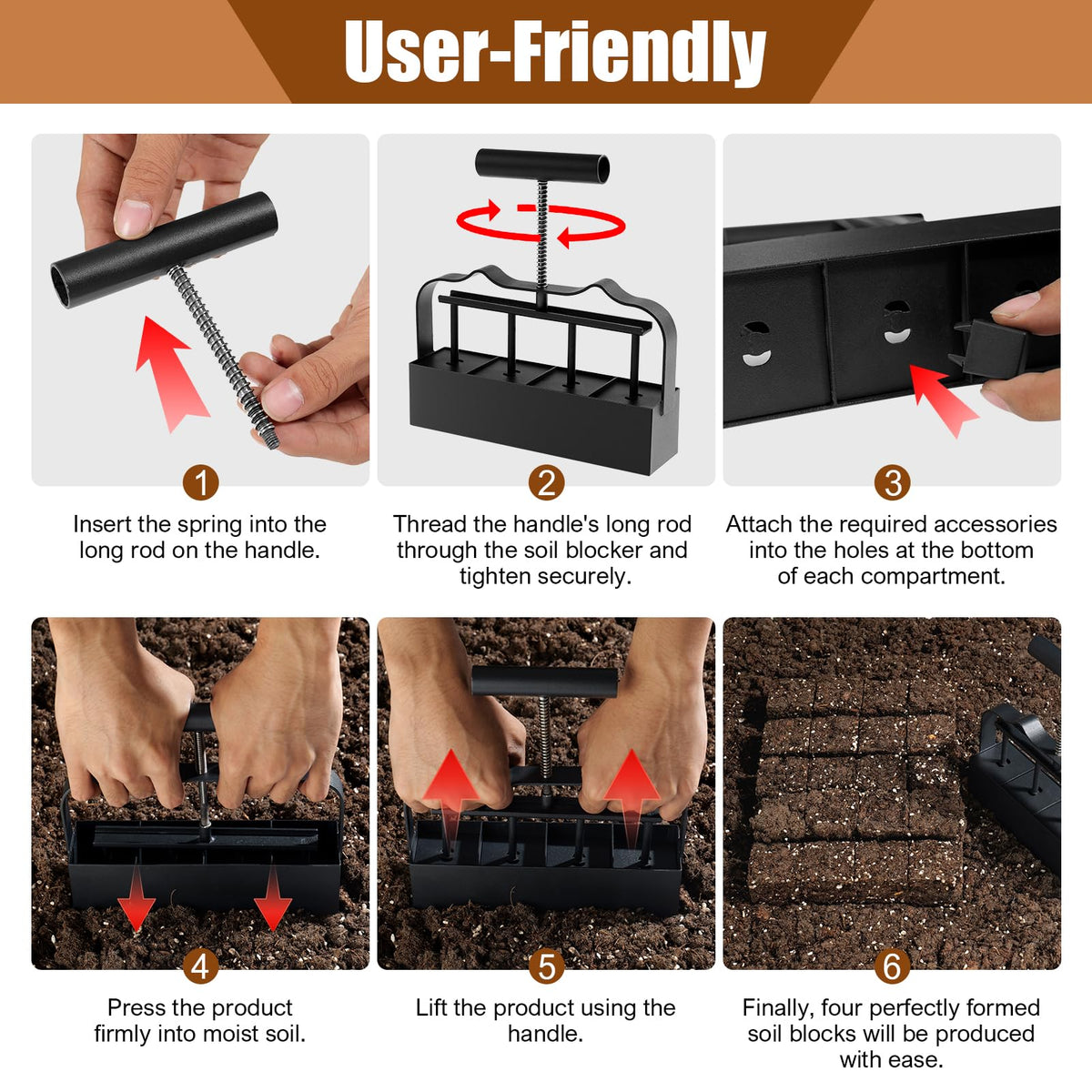 User-Friendly

1

Insert the spring into the long rod on the handle.

2

Thread the handle's long rod through the soil blocker and tighten securely.

3

Attach the required accessories into the holes at the bottom of each compartment.

4

Press the product firmly into moist soil.

5

Lift the product using the handle.

6

Finally, four perfectly formed soil blocks will be produced with ease.