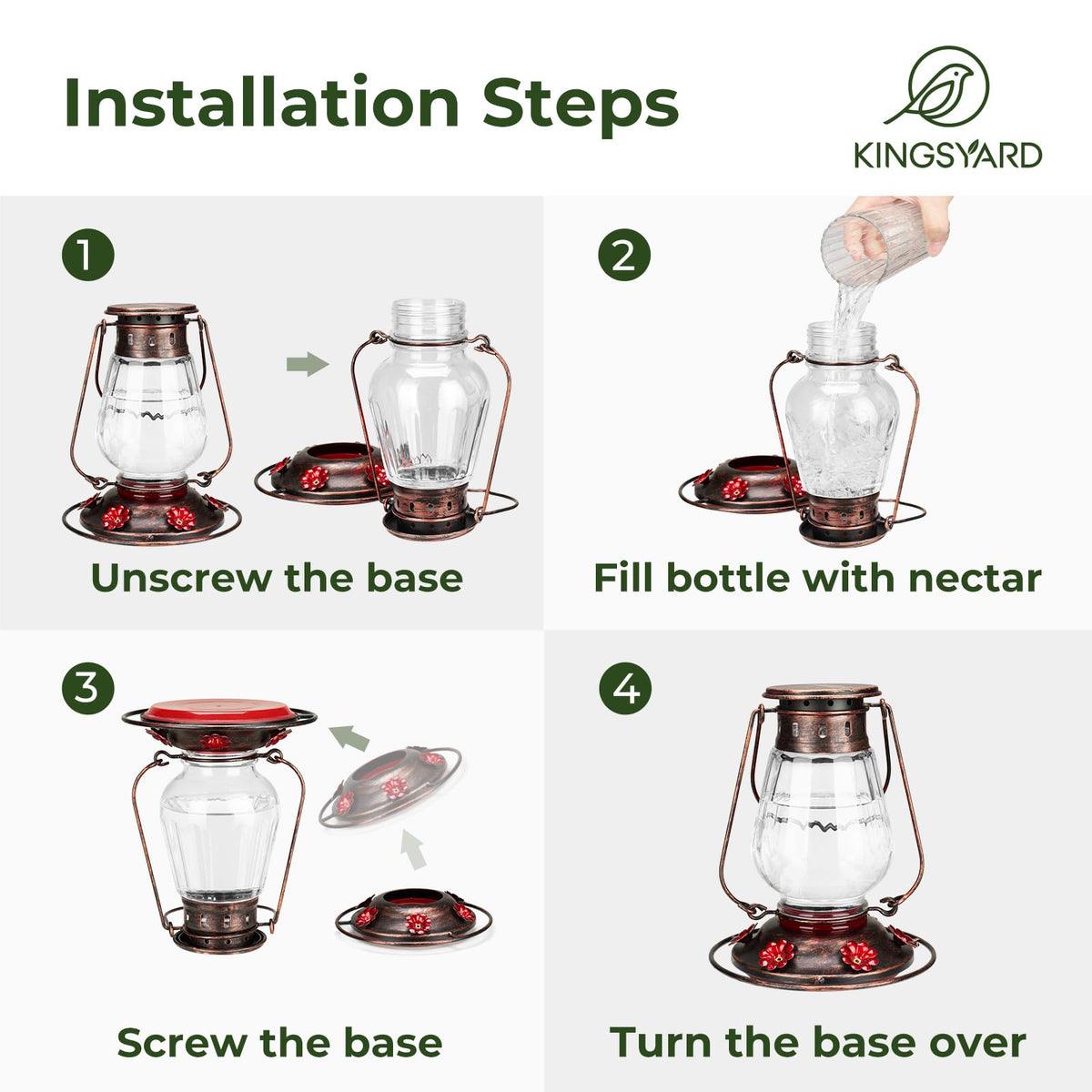 Installation Steps

KINGSYARD

1

Unscrew the base

2

Fill bottle with nectar

3

Screw the base

4

Turn the base over