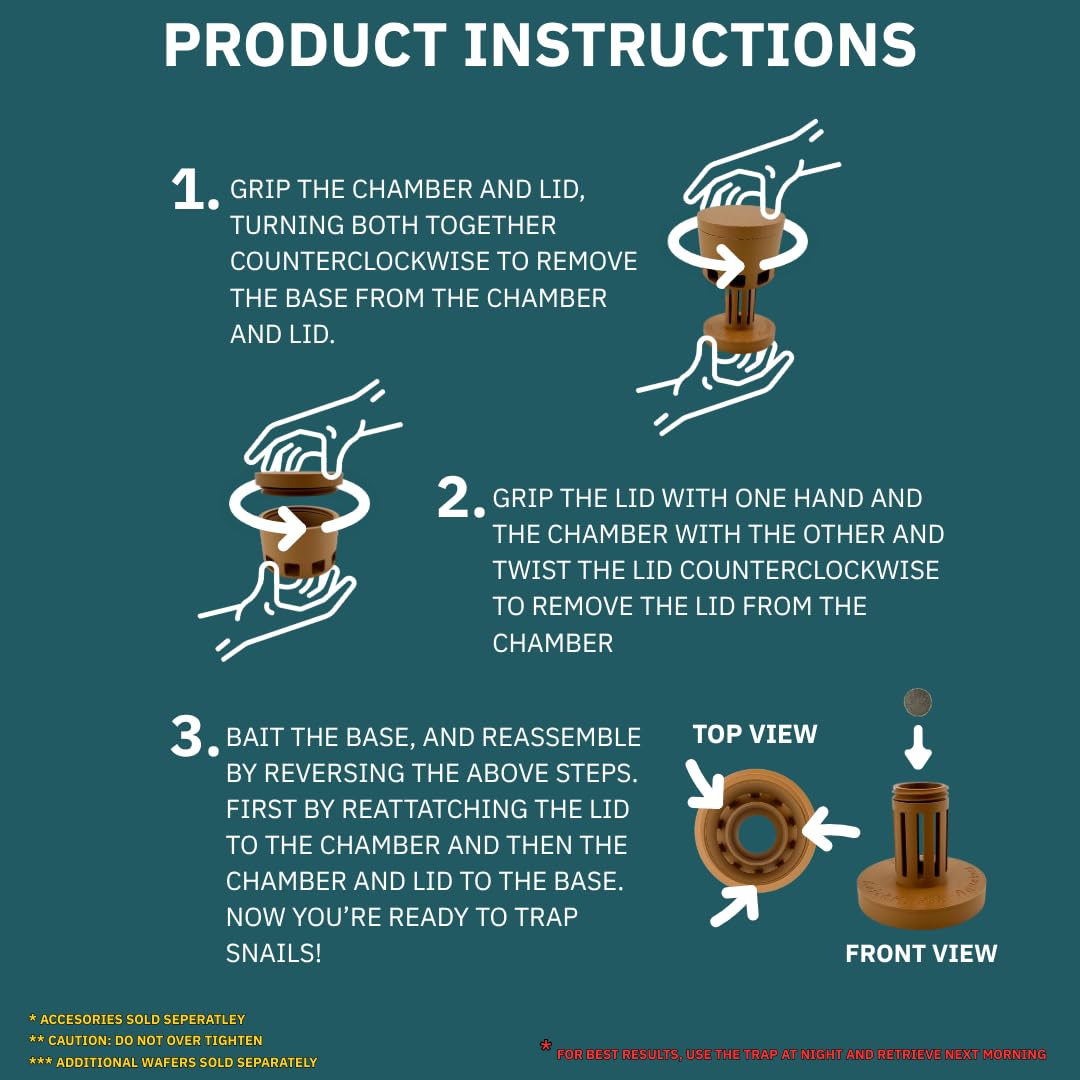 PRODUCT INSTRUCTIONS

1. GRIP THE CHAMBER AND LID, TURNING BOTH TOGETHER COUNTERCLOCKWISE TO REMOVE THE BASE FROM THE CHAMBER AND LID.

2. GRIP THE LID WITH ONE HAND AND THE CHAMBER WITH THE OTHER AND TWIST THE LID COUNTERCLOCKWISE TO REMOVE THE LID FROM THE CHAMBER

3. BAIT THE BASE, AND REASSEMBLE BY REVERSING THE ABOVE STEPS. FIRST BY REATTACHING THE LID TO THE CHAMBER AND THEN THE CHAMBER AND LID TO THE BASE. NOW YOU'RE READY TO TRAP SNAILS!

TOP VIEW

FRONT VIEW

* ACCESORIES SOLD SEPERATLEY
** CAUTION: DO NOT OVER TIGHTEN
*** ADDITIONAL WAFERS SOLD SEPARATELY

* FOR BEST RESULTS, USE THE TRAP AT NIGHT AND RETRIEVE NEXT MORNING