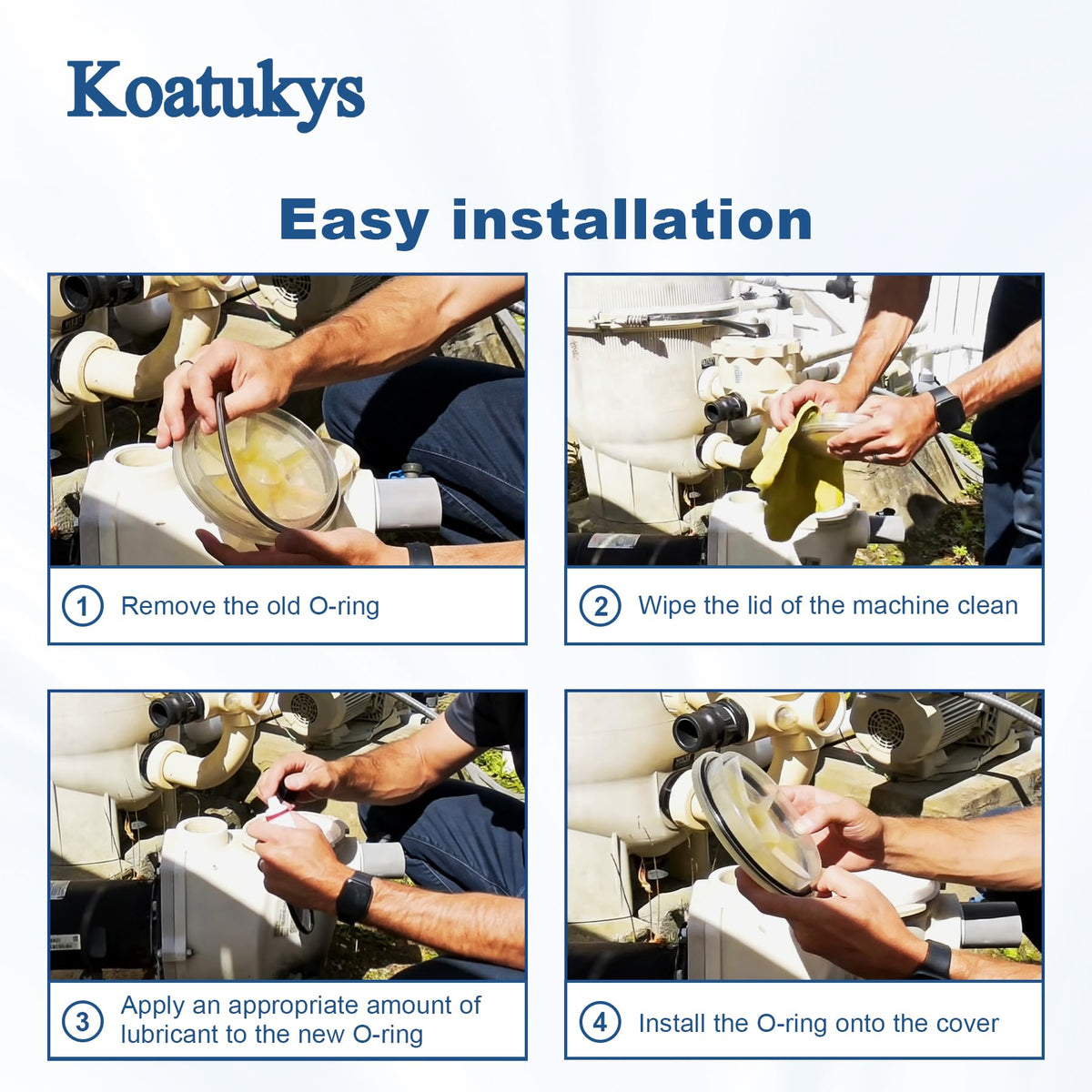 Koatukys

Easy installation

1 Remove the old O-ring

2 Wipe the lid of the machine clean

3 Apply an appropriate amount of lubricant to the new O-ring

4 Install the O-ring onto the cover