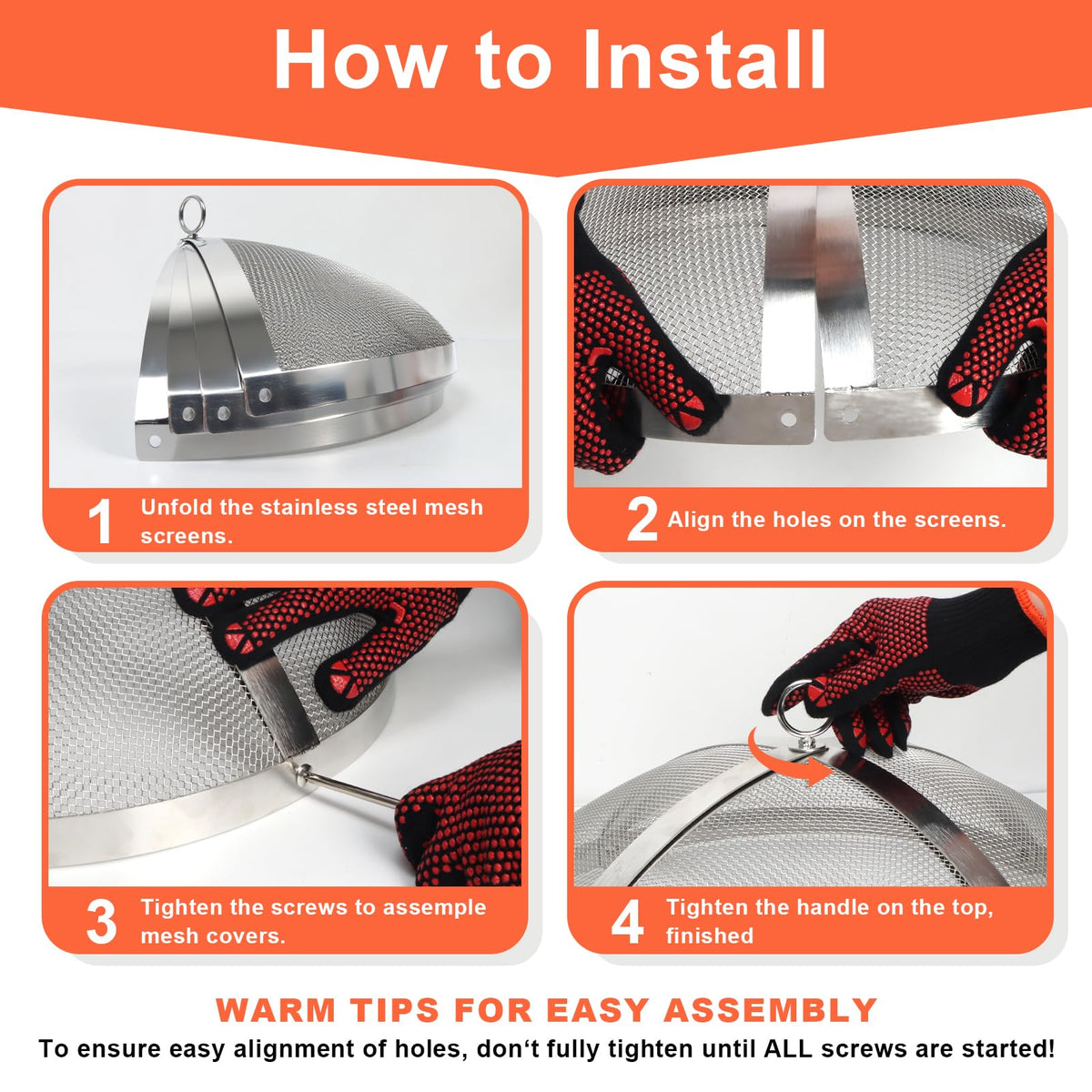 How to Install

1 Unfold the stainless steel mesh screens.

2 Align the holes on the screens.

3 Tighten the screws to assemple mesh covers.

4 Tighten the handle on the top, finished

WARM TIPS FOR EASY ASSEMBLY

To ensure easy alignment of holes, don‘t fully tighten until ALL screws are started!