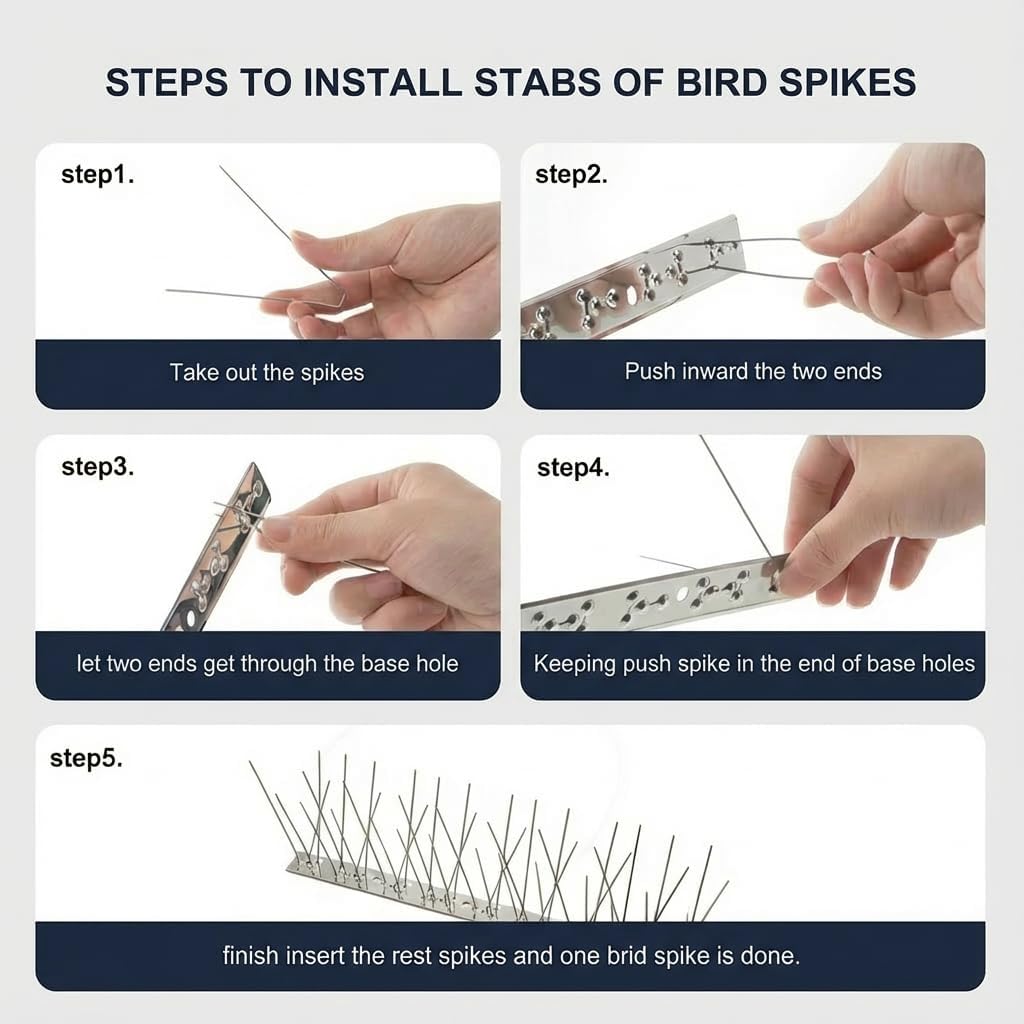 STEPS TO INSTALL STABS OF BIRD SPIKES

step1.

Take out the spikes

step2.

Push inward the two ends

step3.

let two ends get through the base hole

step4.

Keeping push spike in the end of base holes

step5.

finish insert the rest spikes and one brid spike is done.