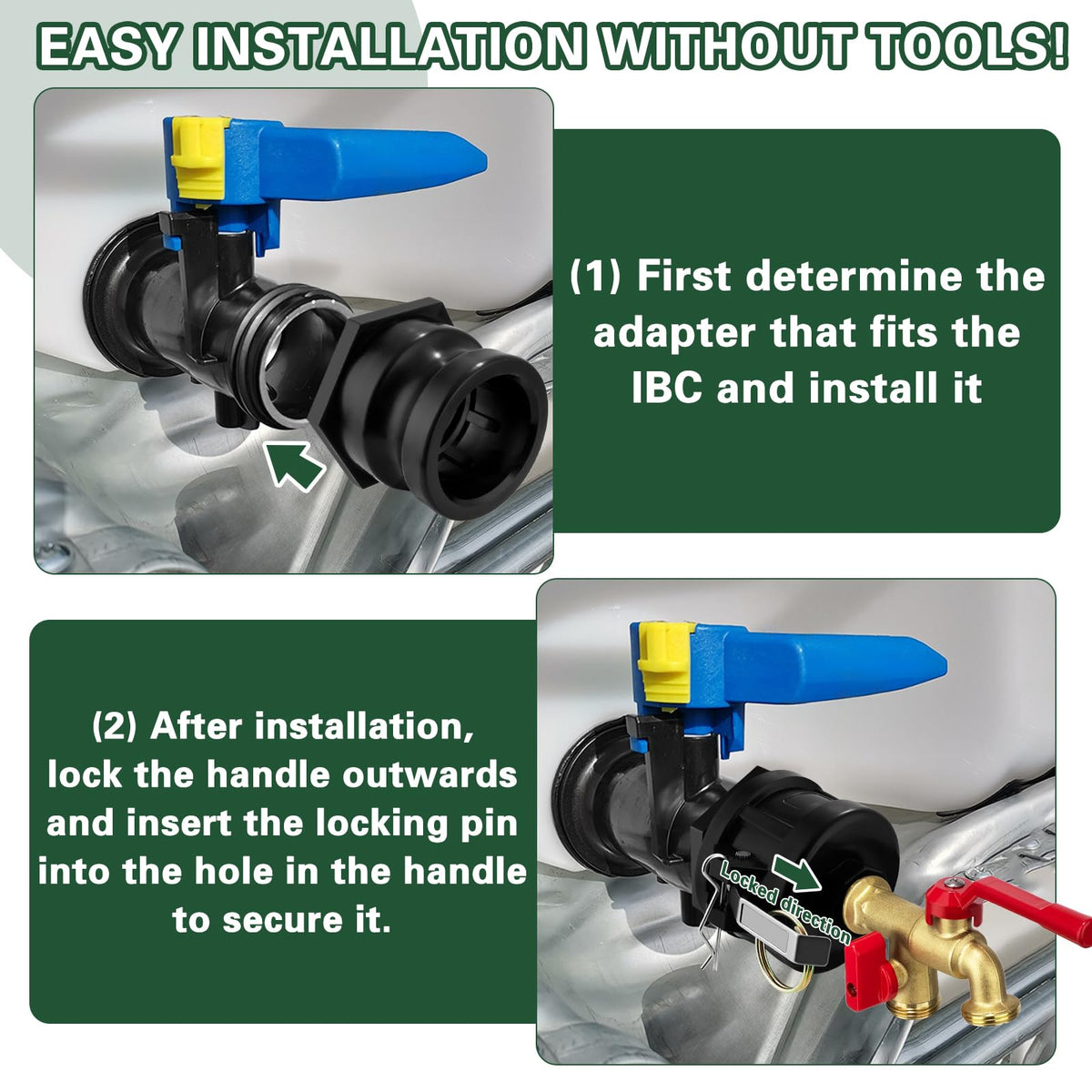 EASY INSTALLATION WITHOUT TOOLS!

(1) First determine the adapter that fits the IBC and install it

(2) After installation, lock the handle outwards and insert the locking pin into the hole in the handle to secure it.

Locked direction