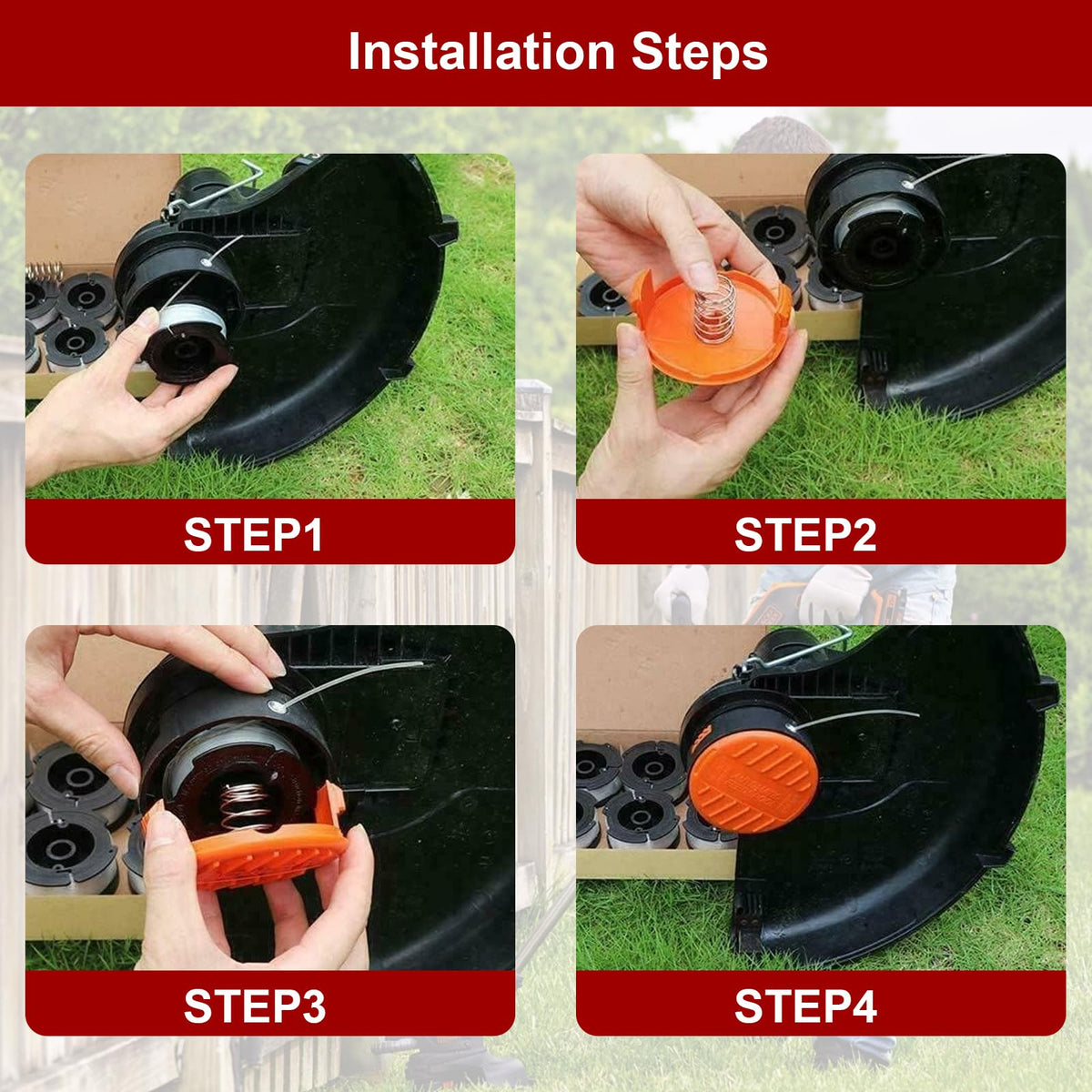 Installation Steps

STEP1

STEP2

STEP3

STEP4