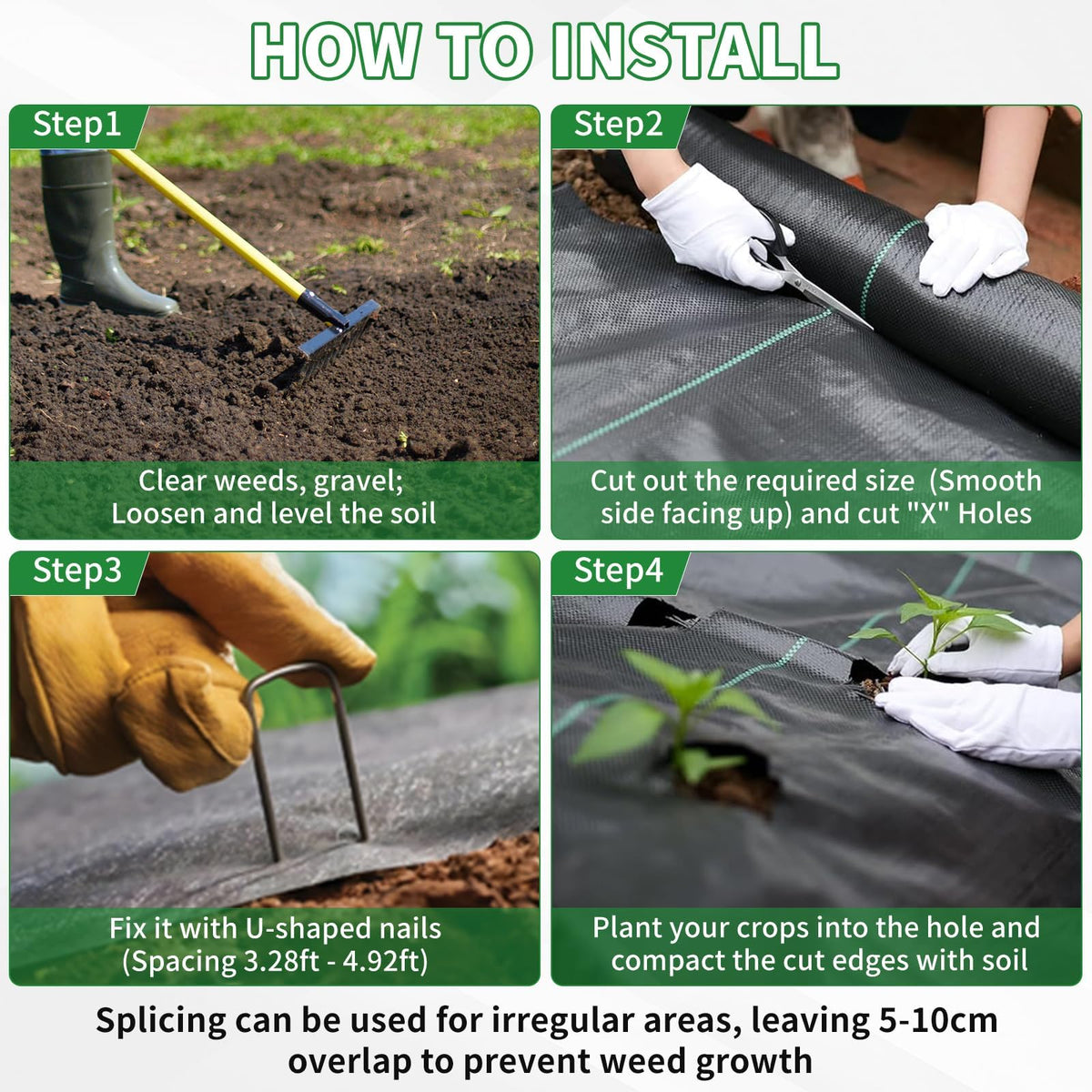 HOW TO INSTALL

Step1

Clear weeds, gravel; Loosen and level the soil

Step2

Cut out the required size (Smooth side facing up) and cut "X" Holes

Step3

Fix it with U-shaped nails (Spacing 3.28ft - 4.92ft)

Step4

Plant your crops into the hole and compact the cut edges with soil

Splicing can be used for irregular areas, leaving 5-10cm overlap to prevent weed growth