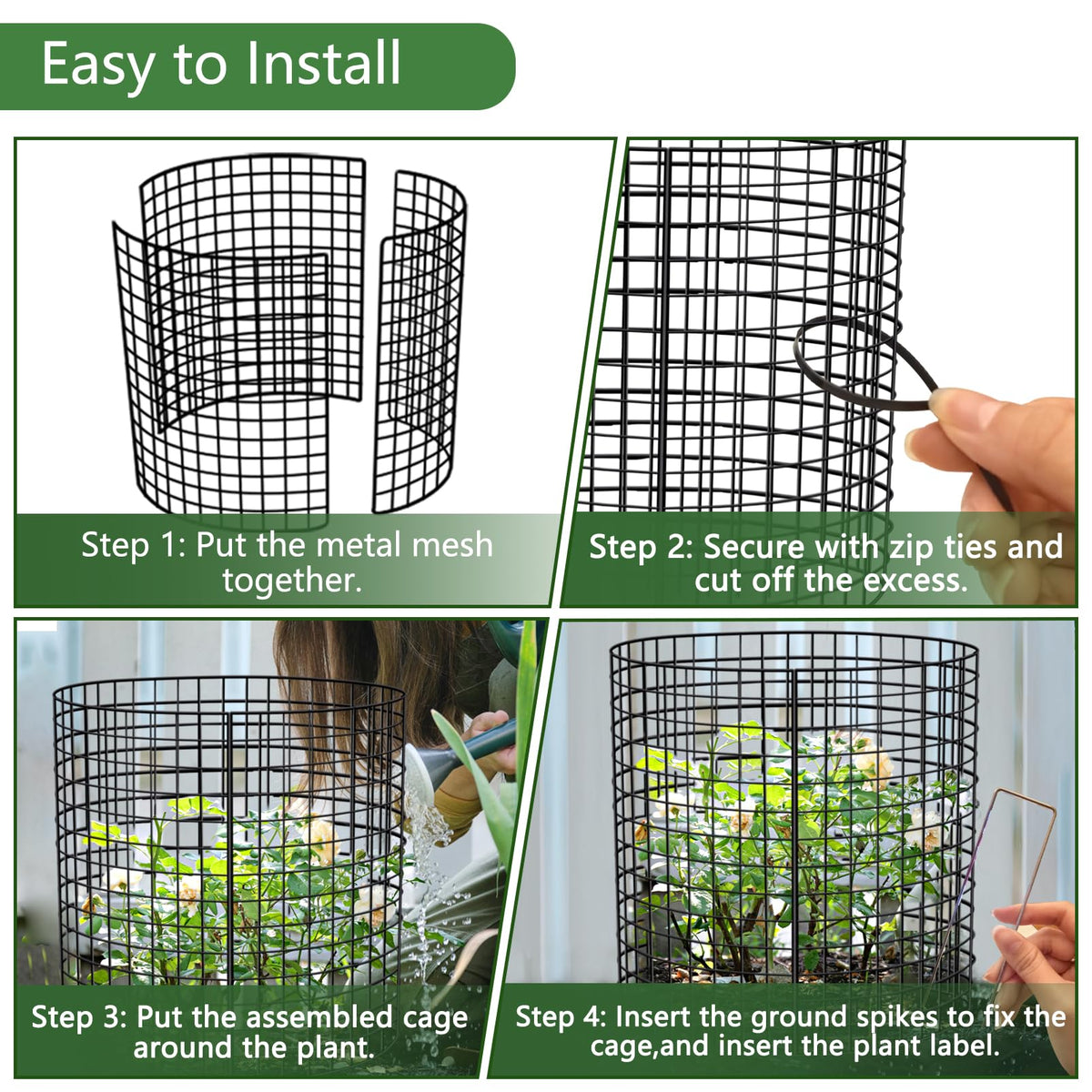 Easy to Install

Step 1: Put the metal mesh together.

Step 2: Secure with zip ties and cut off the excess.

Step 3: Put the assembled cage around the plant.

Step 4: Insert the ground spikes to fix the cage,and insert the plant label.