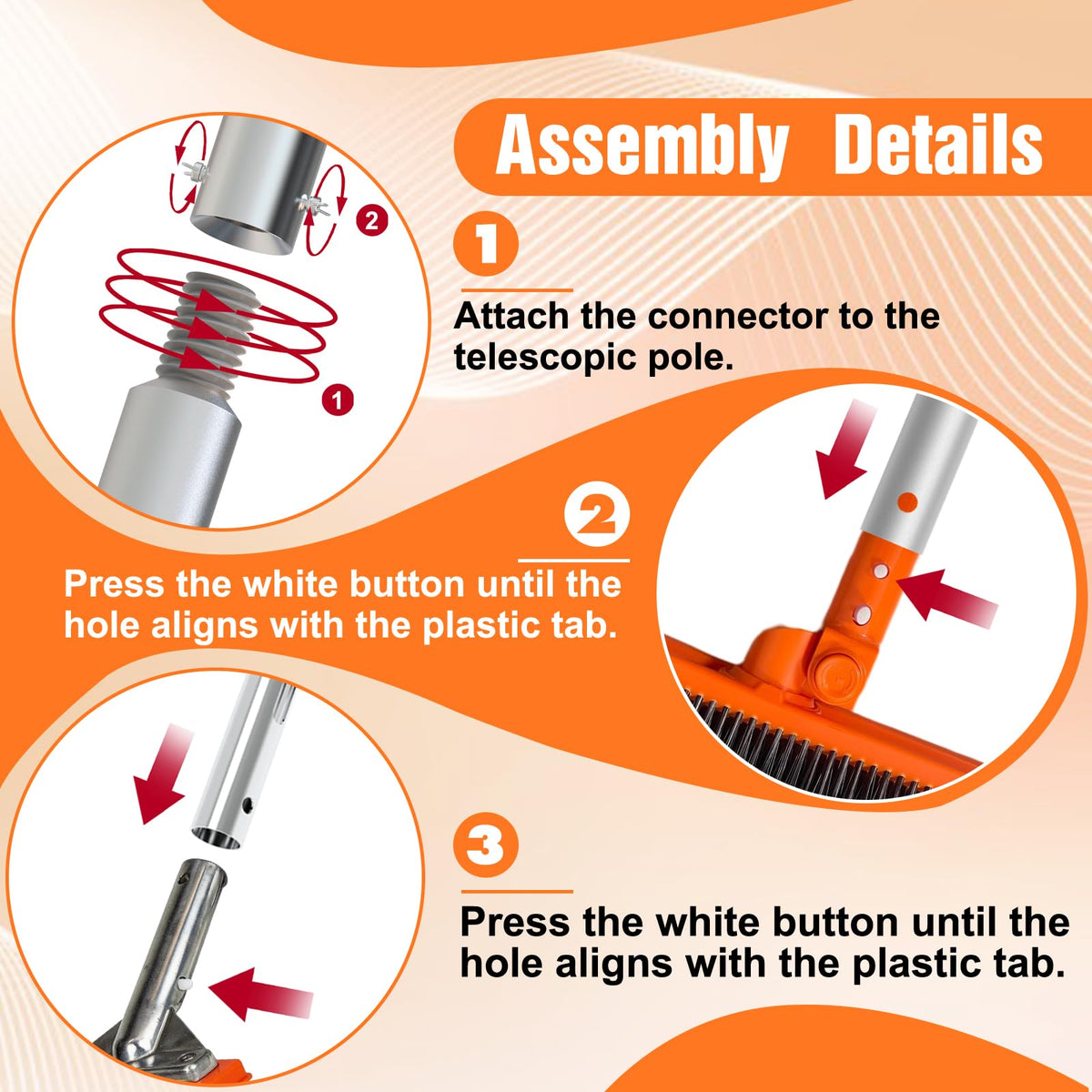 Assembly Details

2

1

1

Attach the connector to the telescopic pole.

2

Press the white button until the hole aligns with the plastic tab.

3

Press the white button until the hole aligns with the plastic tab.