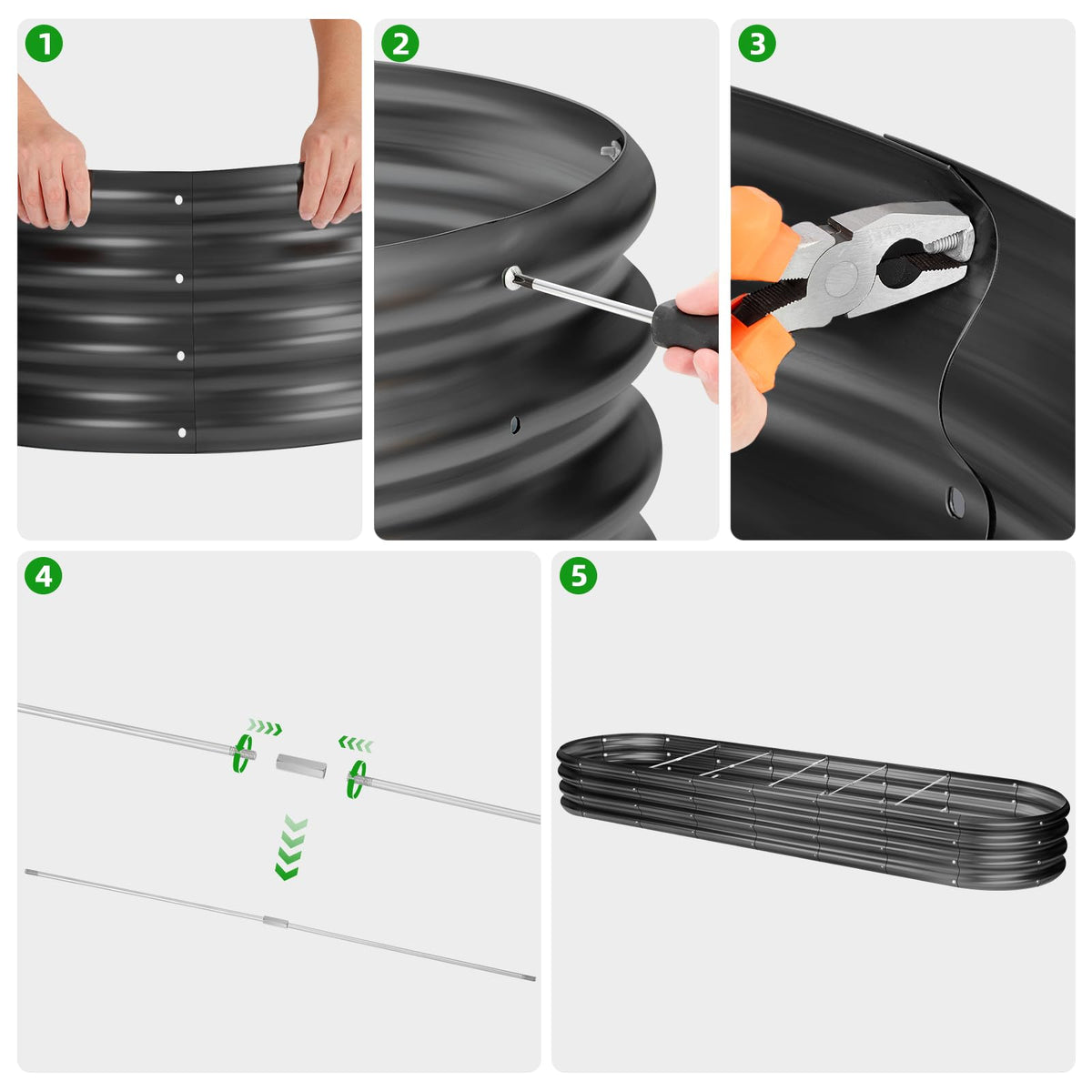 1
2
3
4
5