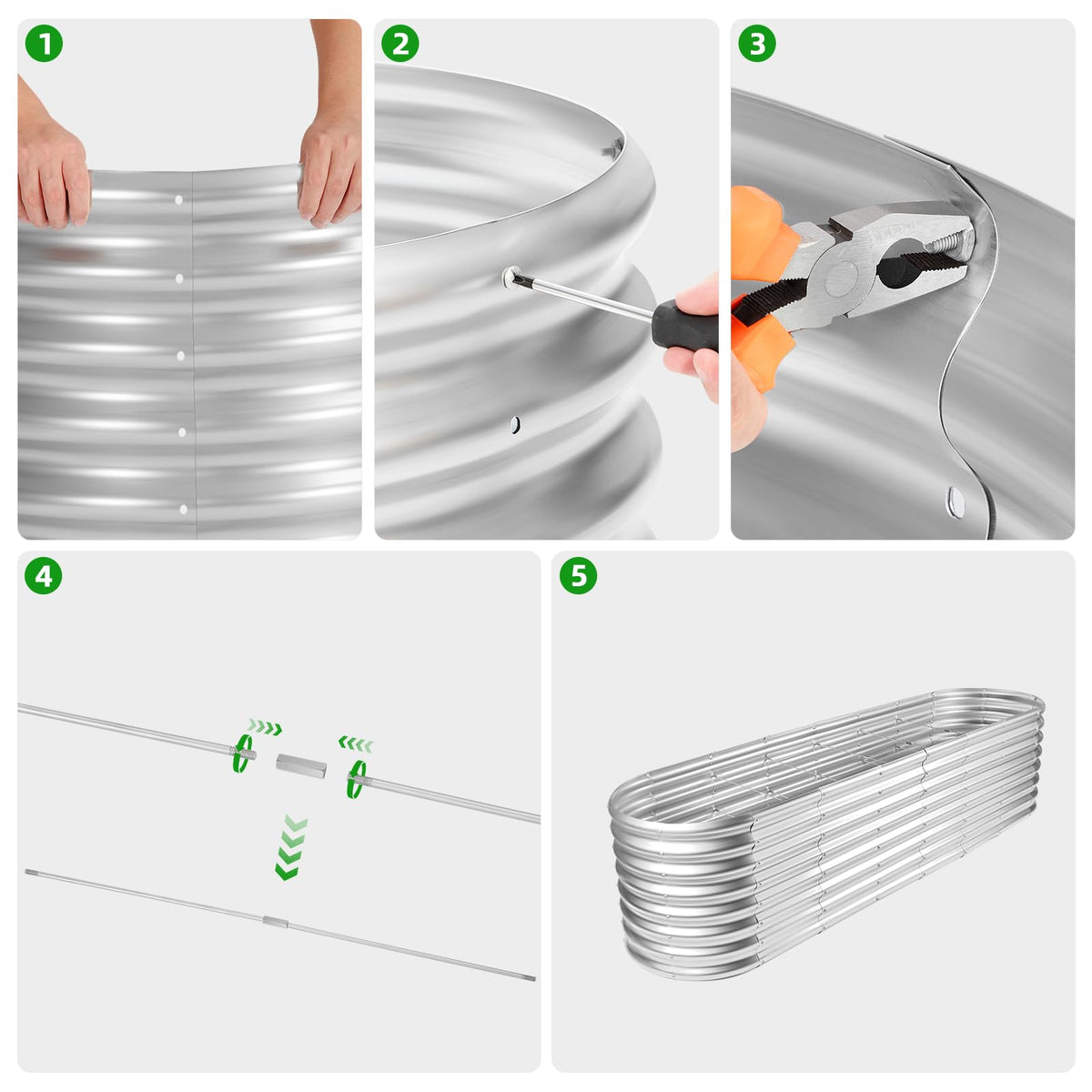 1

2

3

4

5