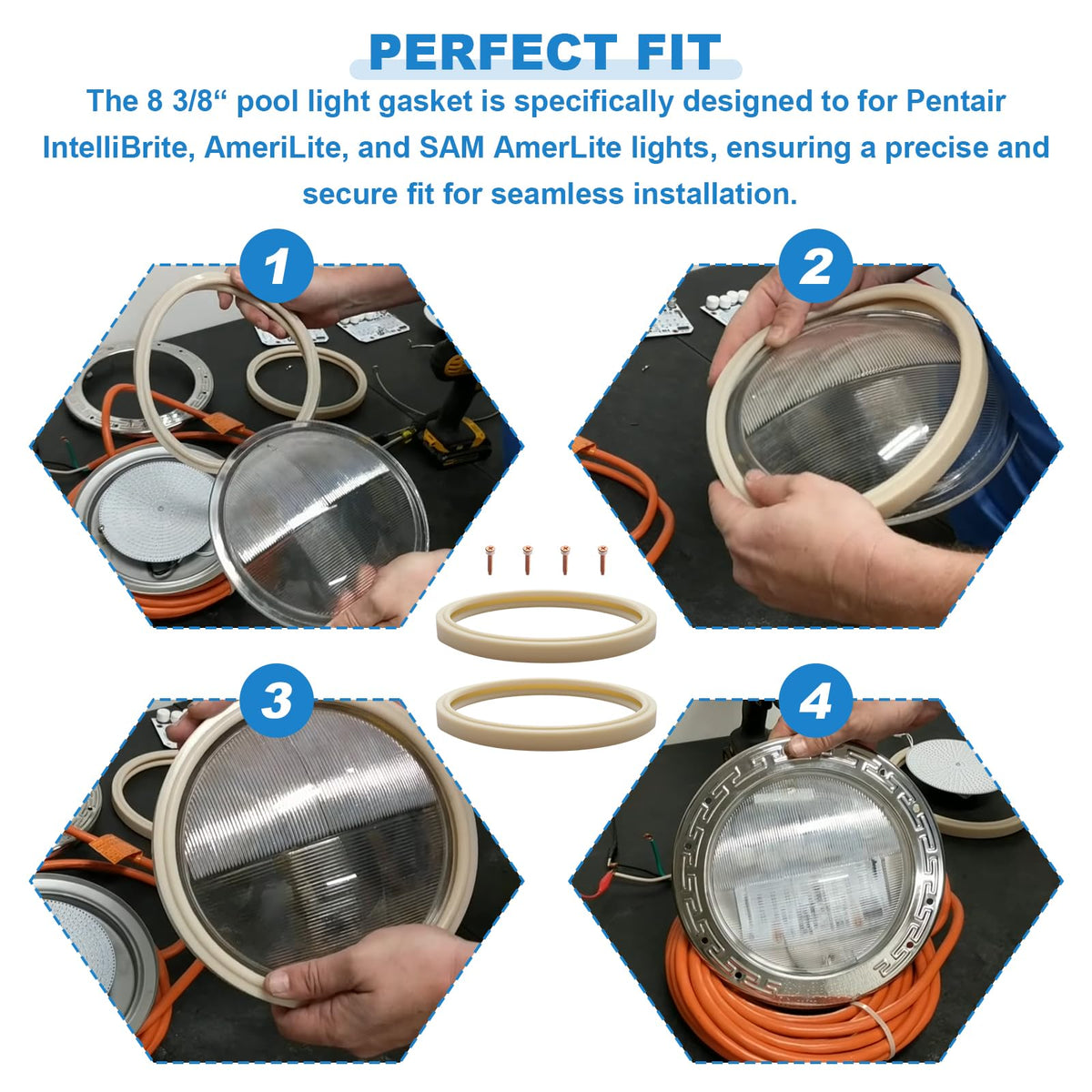 PERFECT FIT

The 8 3/8“ pool light gasket is specifically designed to for Pentair IntelliBrite, AmeriLite, and SAM AmerLite lights, ensuring a precise and secure fit for seamless installation.

1

2

3

4