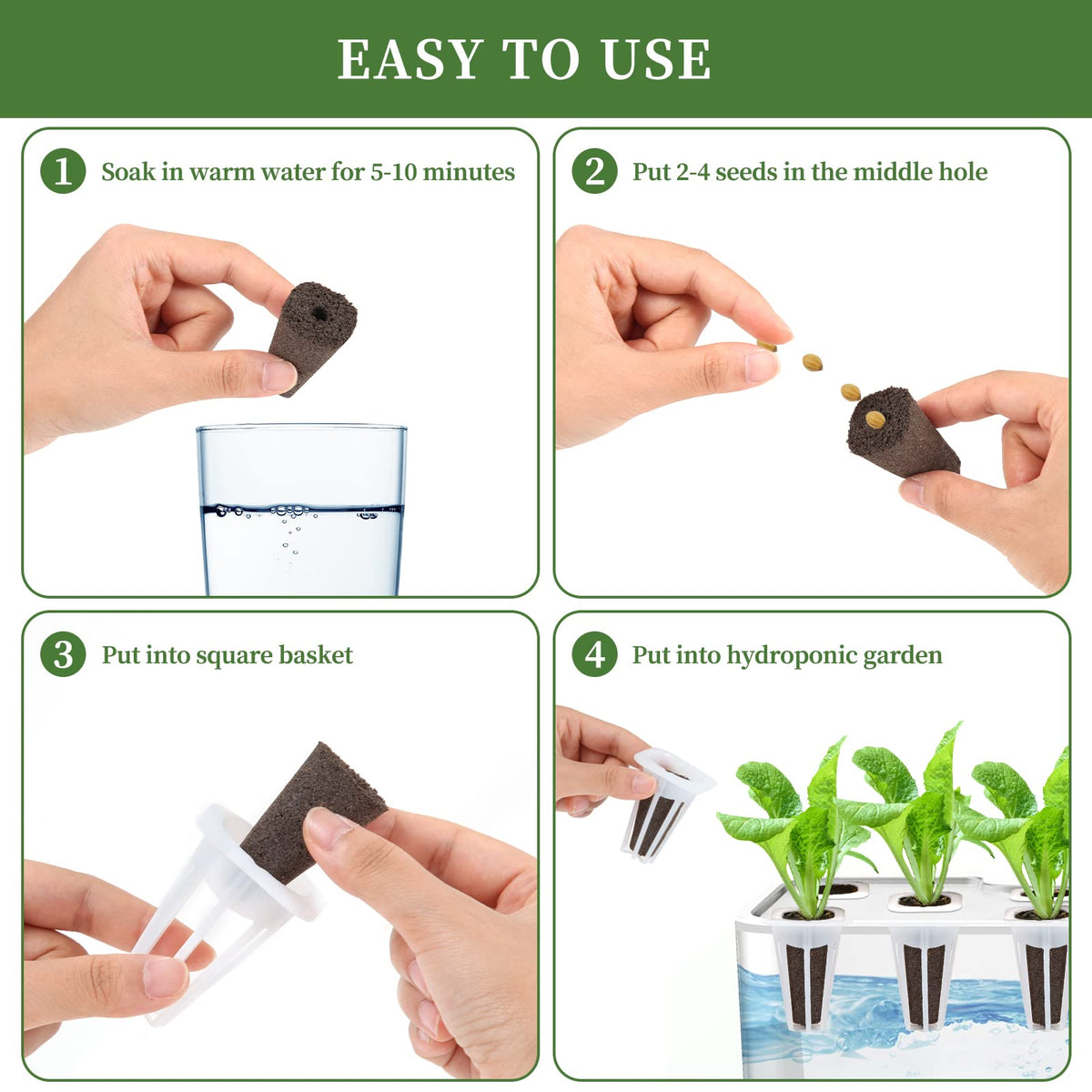 EASY TO USE

1 Soak in warm water for 5-10 minutes

2 Put 2-4 seeds in the middle hole

3 Put into square basket

4 Put into hydroponic garden