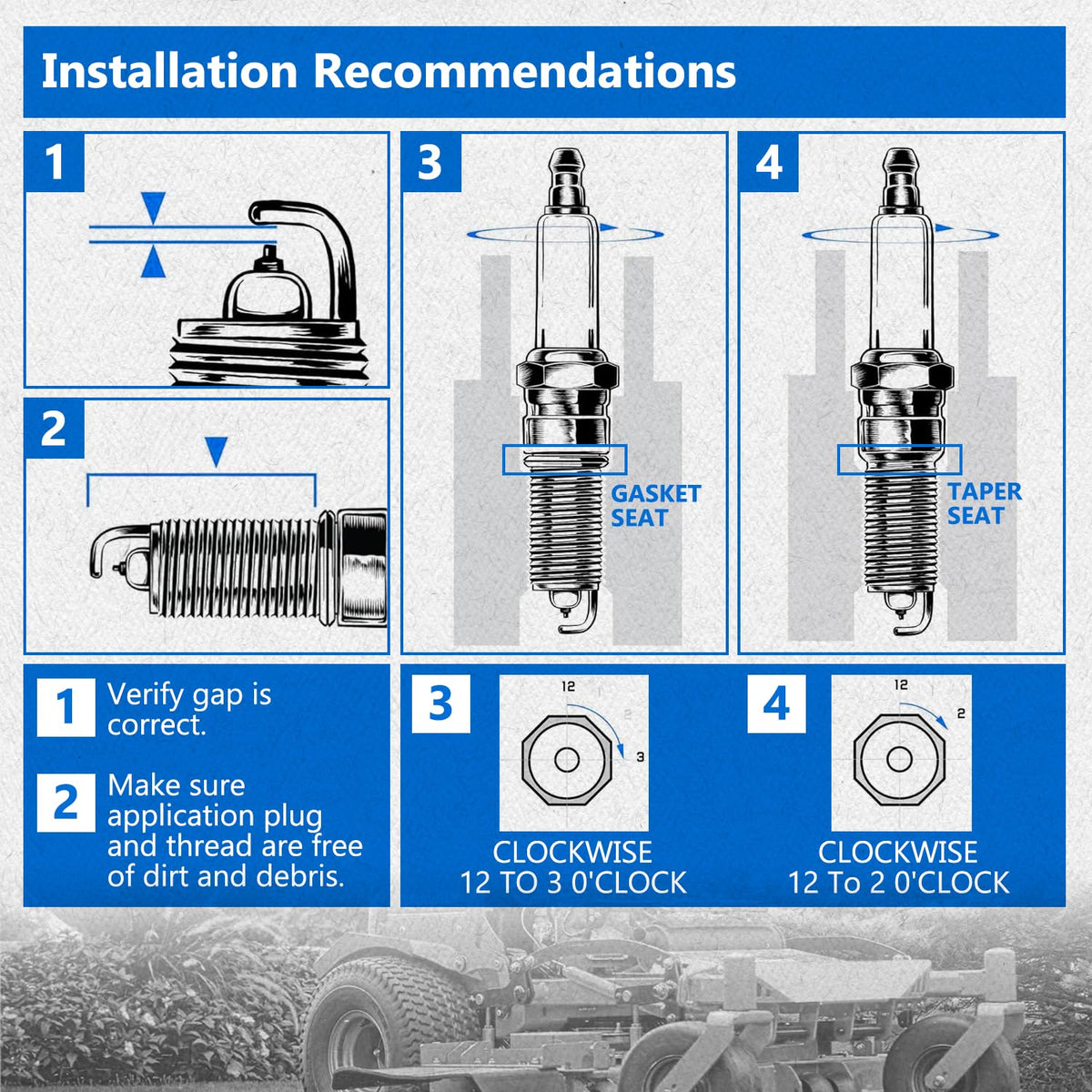 Installation Recommendations

1

2

3

GASKET SEAT

4

TAPER SEAT

1 Verify gap is correct.

2 Make sure application plug and thread are free of dirt and debris.

3

12

2

3

CLOCKWISE
12 TO 3 0'CLOCK

4

12

2

CLOCKWISE
12 To 2 0'CLOCK