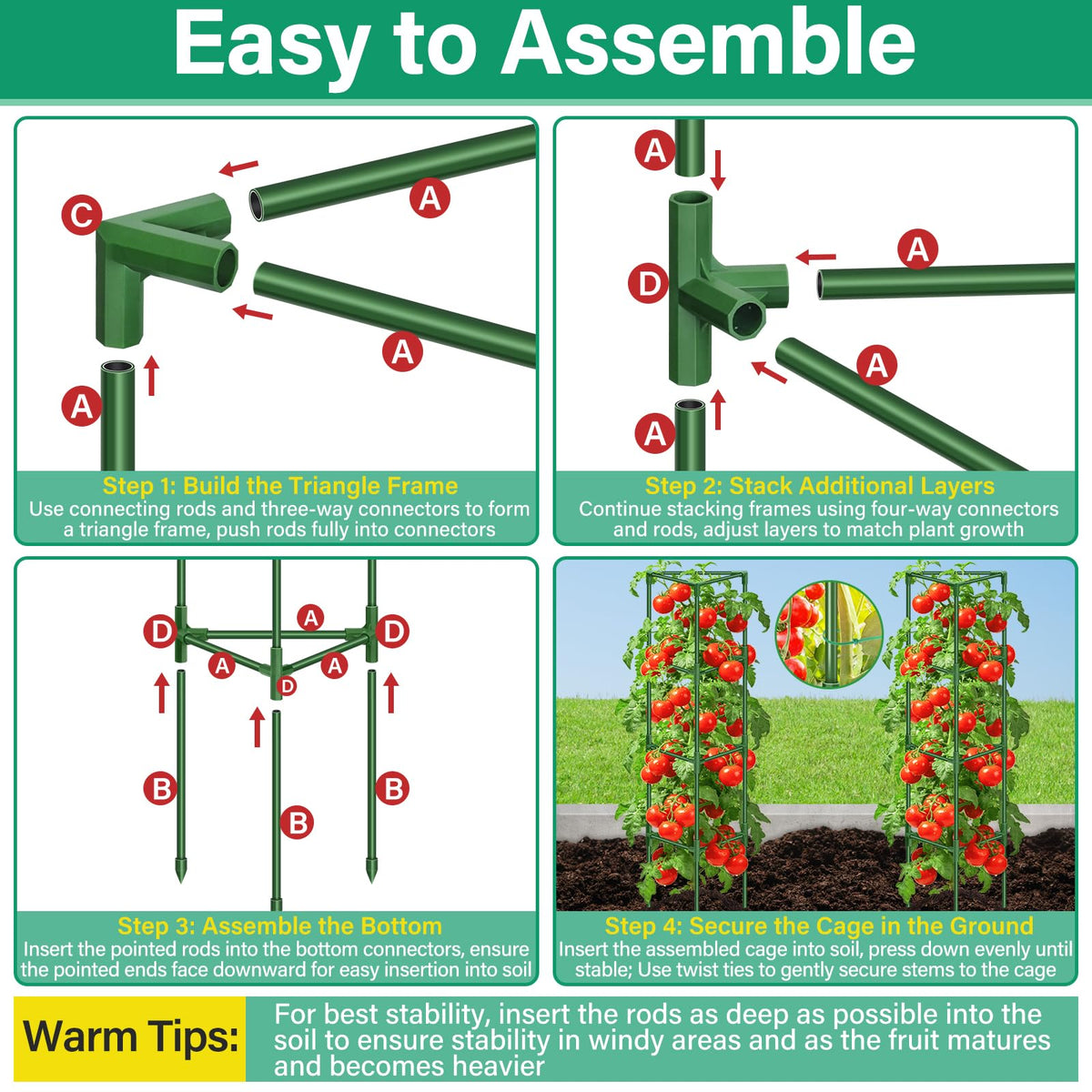 Easy to Assemble

C

A

A

A

Step 1: Build the Triangle Frame
Use connecting rods and three-way connectors to form a triangle frame, push rods fully into connectors

A

D

A

A

A

Step 2: Stack Additional Layers
Continue stacking frames using four-way connectors and rods, adjust layers to match plant growth

D

A

D

A

A

D

B

B

B

Step 3: Assemble the Bottom
Insert the pointed rods into the bottom connectors, ensure the pointed ends face downward for easy insertion into soil

Step 4: Secure the Cage in the Ground
Insert the assembled cage into soil, press down evenly until stable; Use twist ties to gently secure stems to the cage

Warm Tips:

For best stability, insert the rods as deep as possible into the soil to ensure stability in windy areas and as the fruit matures and becomes heavier