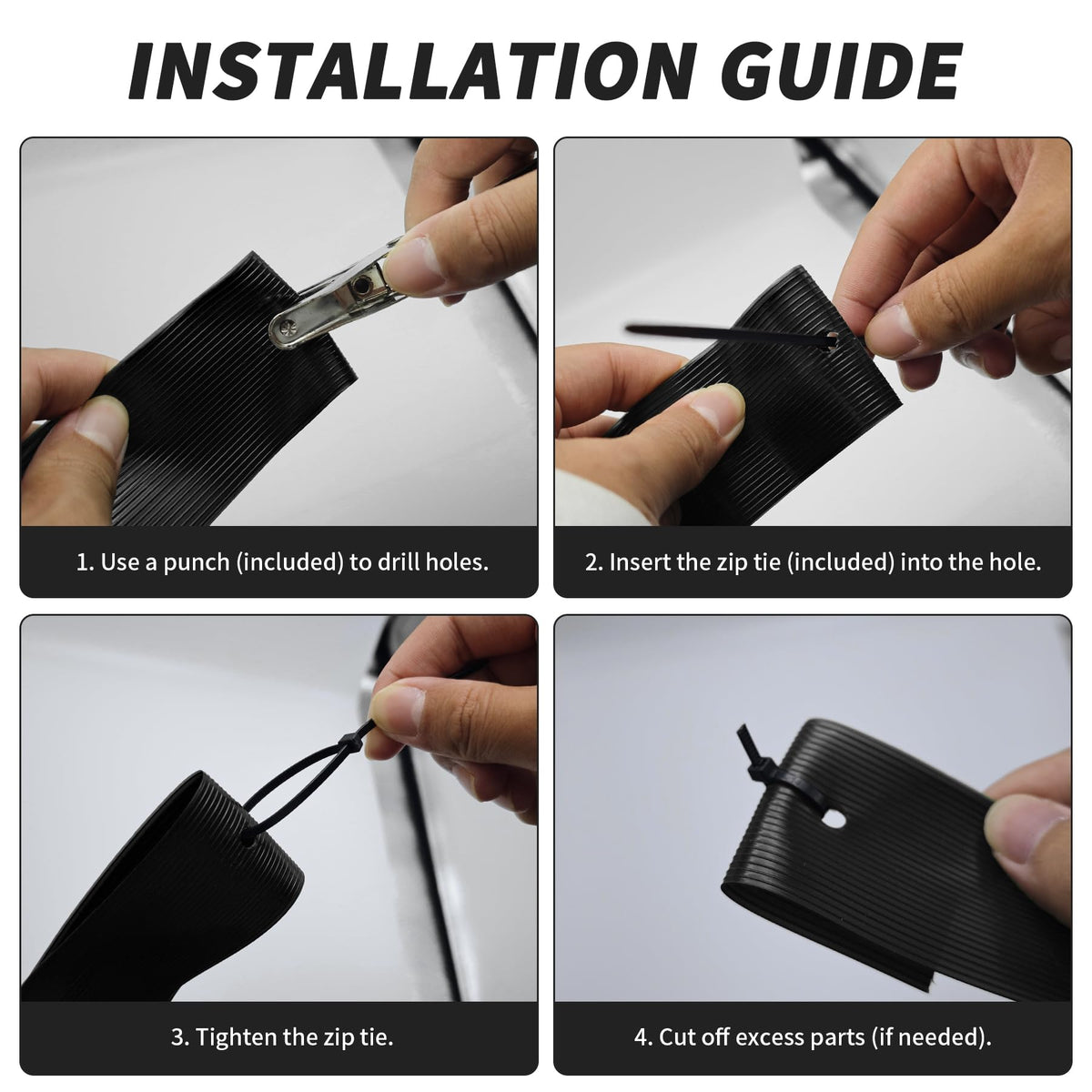 INSTALLATION GUIDE

1. Use a punch (included) to drill holes.

2. Insert the zip tie (included) into the hole.

3. Tighten the zip tie.

4. Cut off excess parts (if needed).