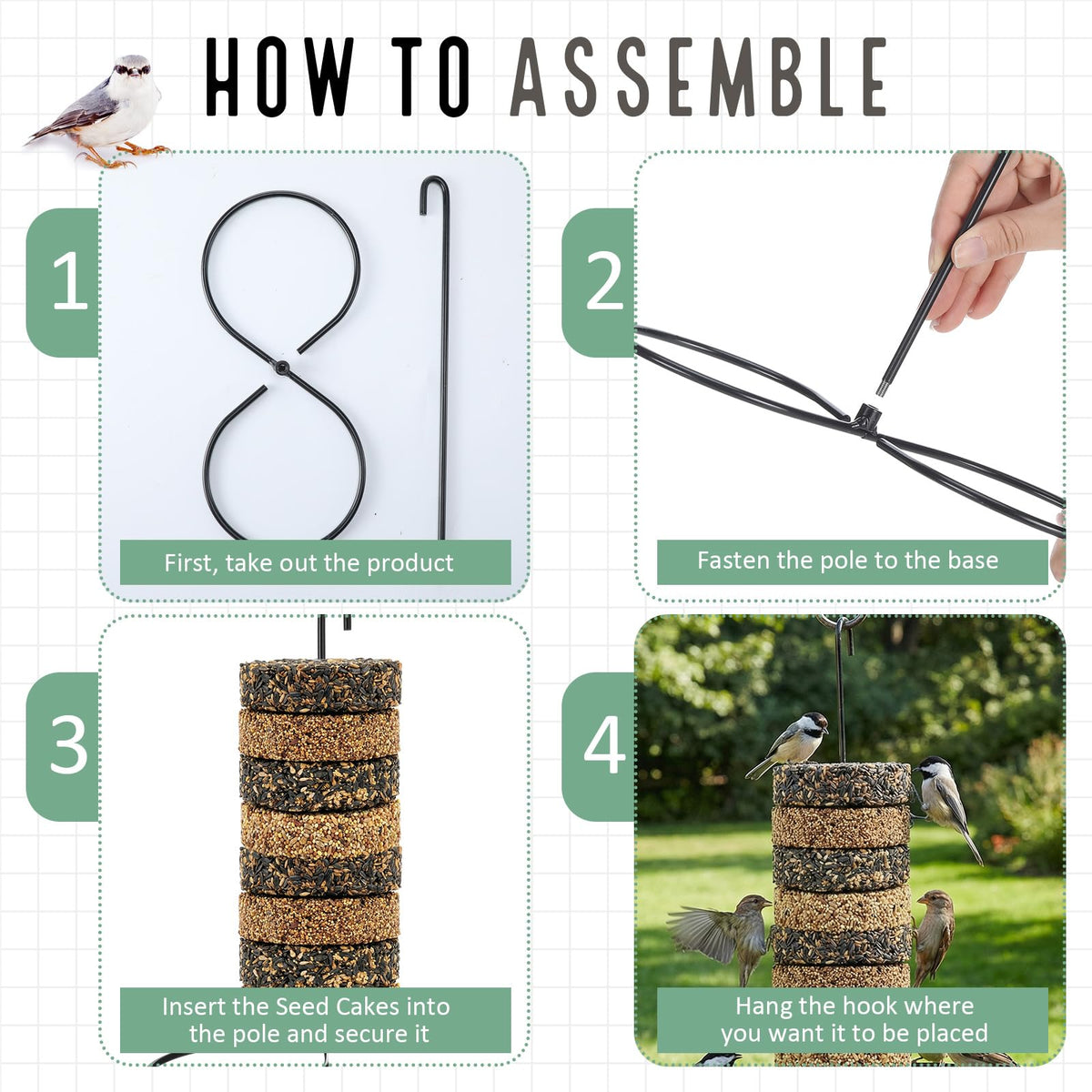 HOW TO ASSEMBLE

1

First, take out the product

2

Fasten the pole to the base

3

Insert the Seed Cakes into the pole and secure it

4

Hang the hook where you want it to be placed