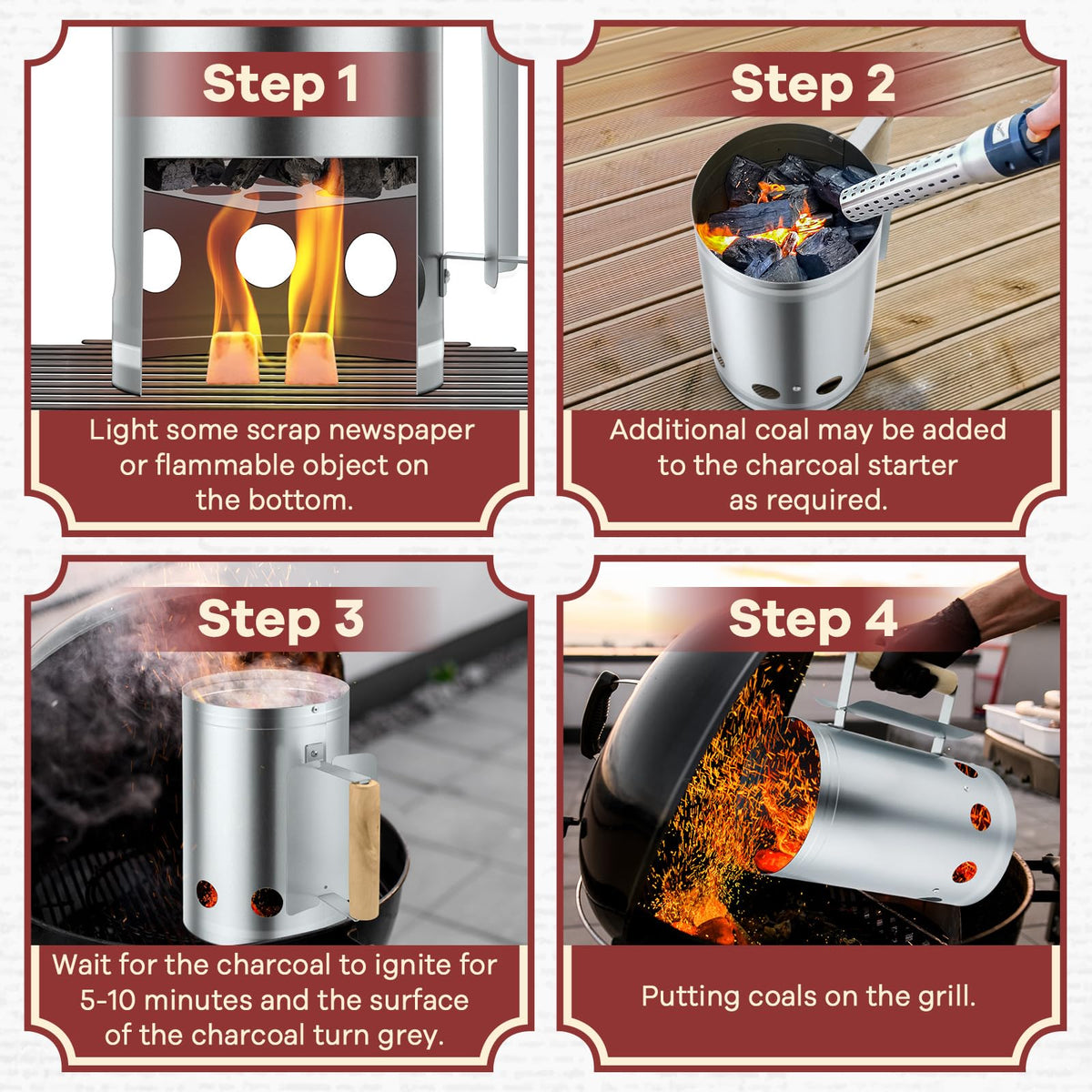 Step 1

Light some scrap newspaper or flammable object on the bottom.

Step 2

Additional coal may be added to the charcoal starter as required.

Step 3

Wait for the charcoal to ignite for 5-10 minutes and the surface of the charcoal turn grey.

Step 4

Putting coals on the grill.