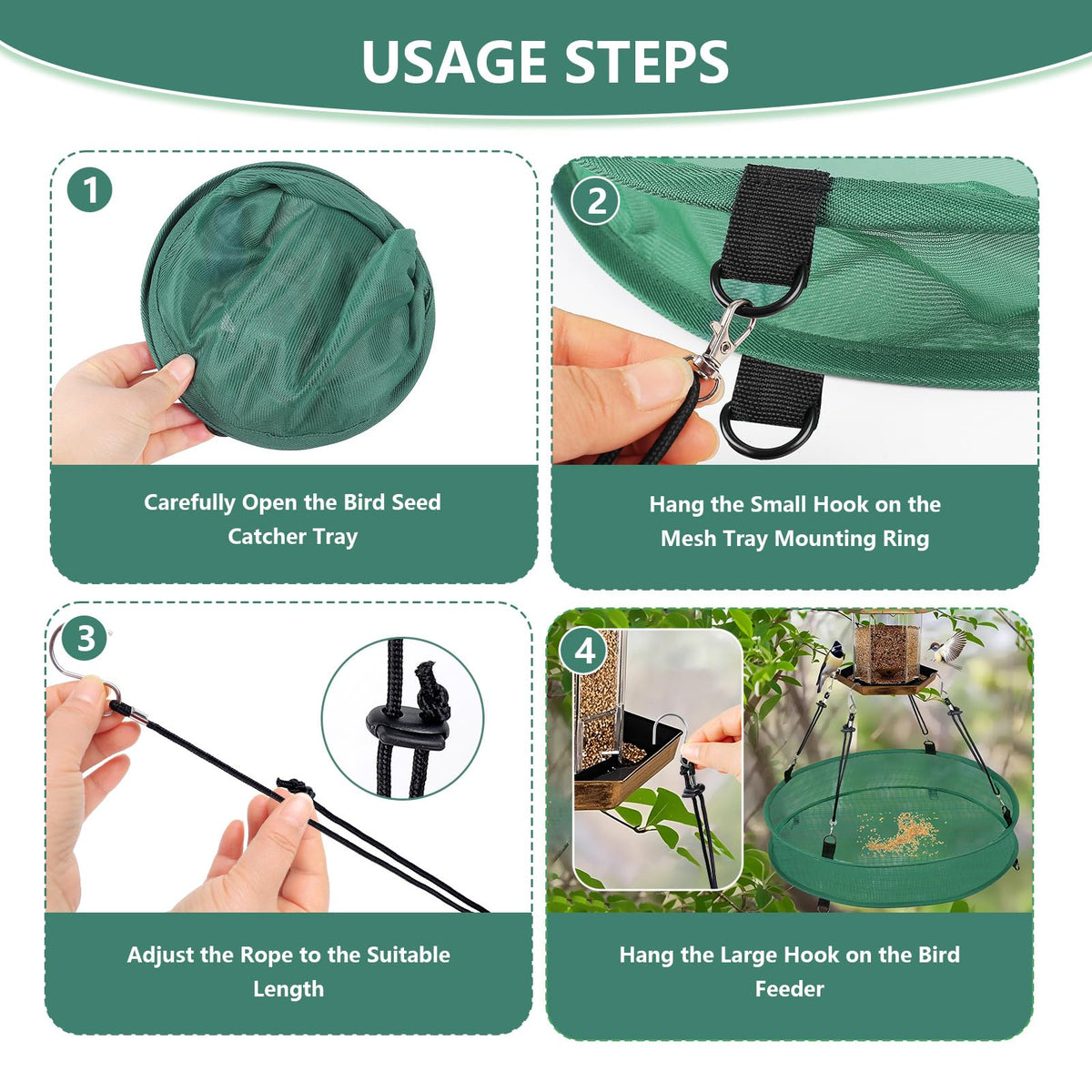 USAGE STEPS

1

Carefully Open the Bird Seed Catcher Tray

2

Hang the Small Hook on the Mesh Tray Mounting Ring

3

Adjust the Rope to the Suitable Length

4

Hang the Large Hook on the Bird Feeder