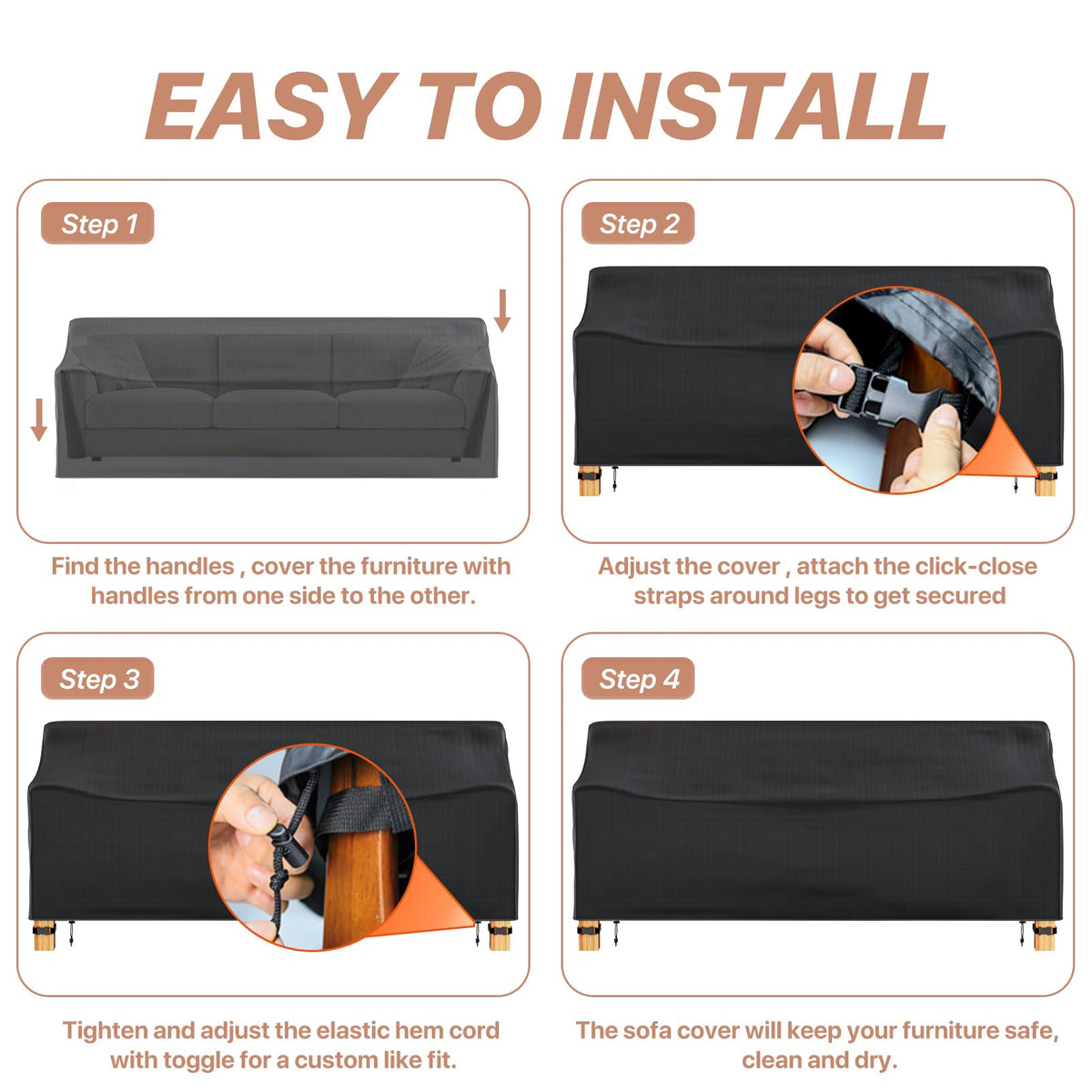 EASY TO INSTALL

Step 1

Find the handles , cover the furniture with handles from one side to the other.

Step 2

Adjust the cover , attach the click-close straps around legs to get secured

Step 3

Tighten and adjust the elastic hem cord with toggle for a custom like fit.

Step 4

The sofa cover will keep your furniture safe, clean and dry.