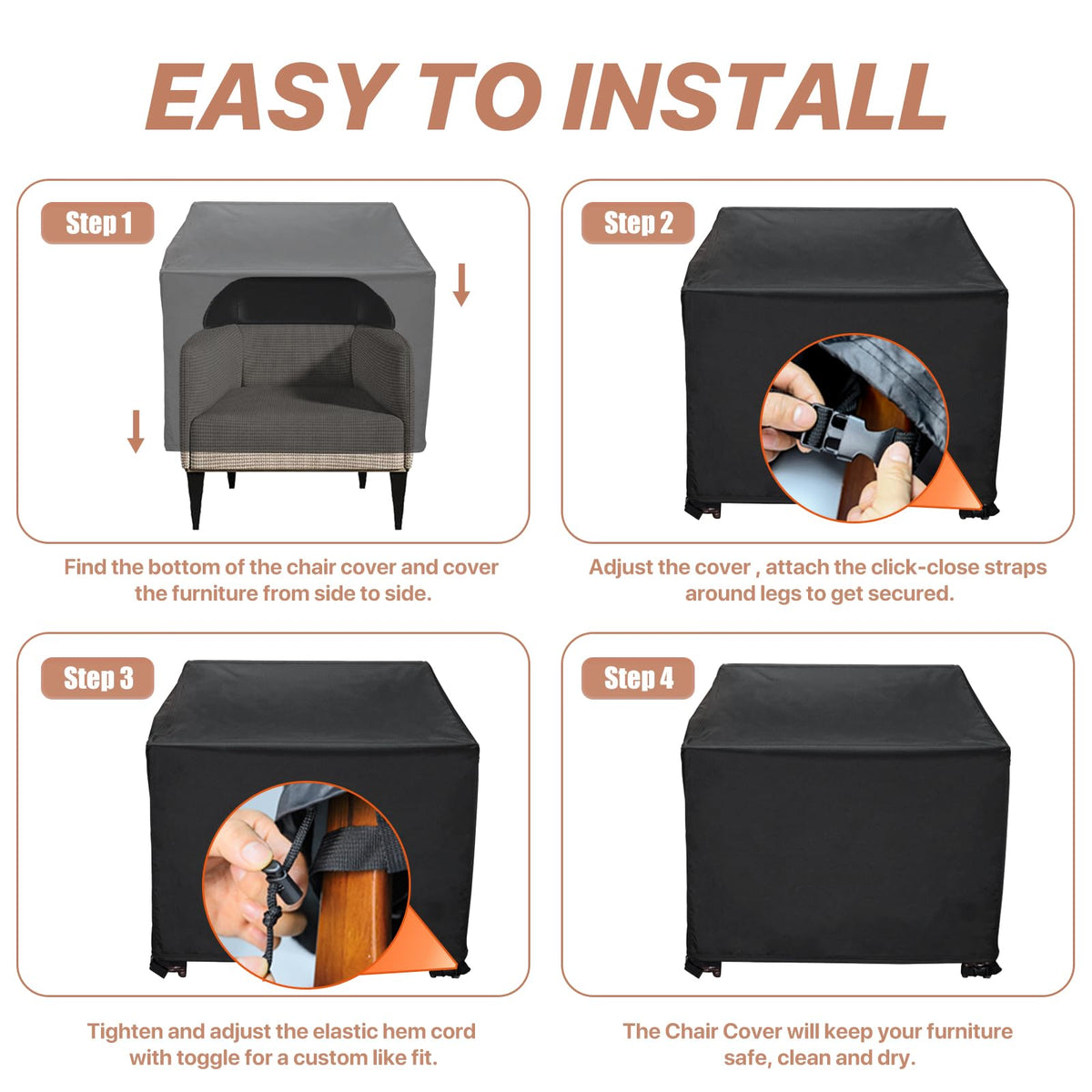 EASY TO INSTALL

Step 1

Find the bottom of the chair cover and cover the furniture from side to side.

Step 2

Adjust the cover , attach the click-close straps around legs to get secured.

Step 3

Tighten and adjust the elastic hem cord with toggle for a custom like fit.

Step 4

The Chair Cover will keep your furniture safe, clean and dry.