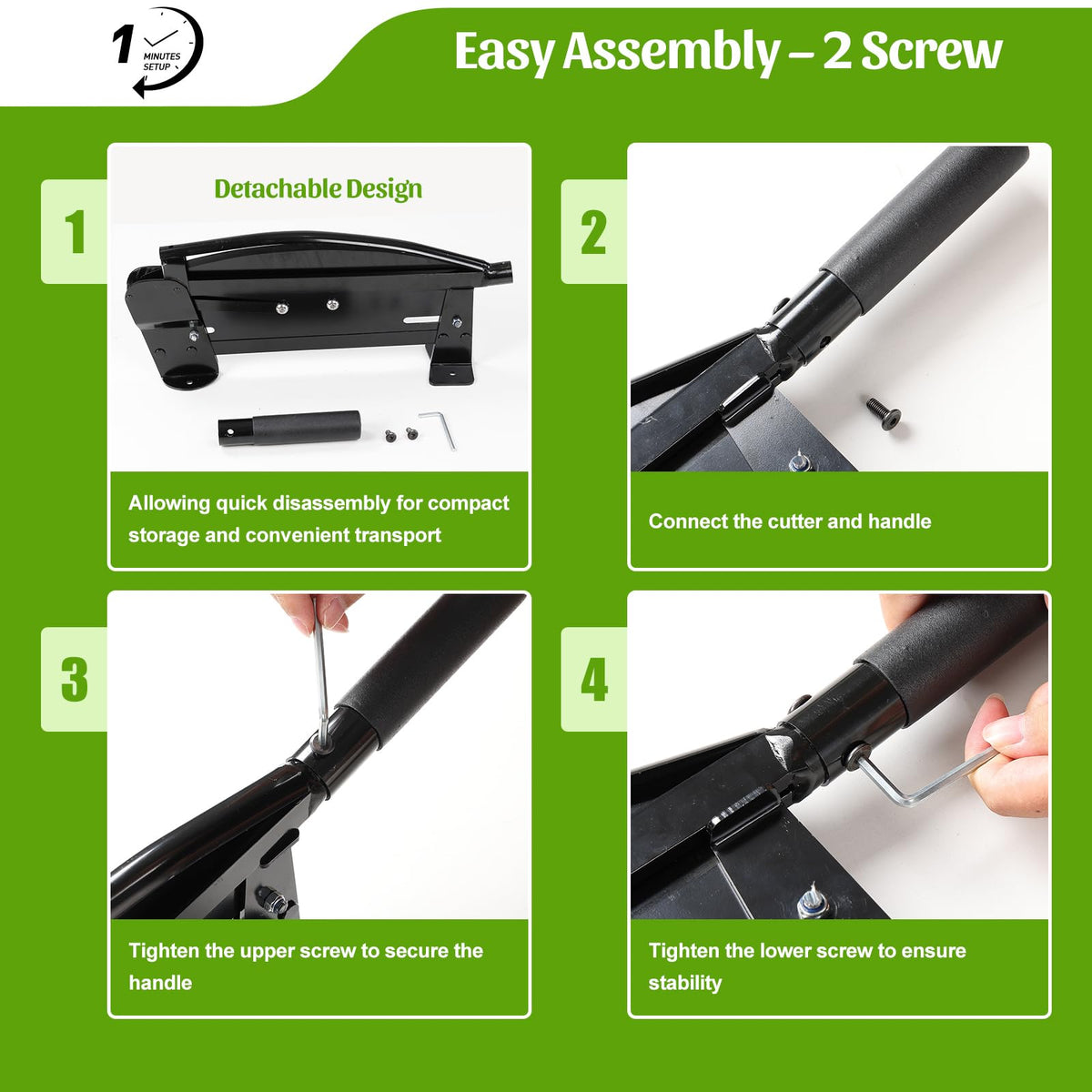 1 MINUTES SETUP

Easy Assembly – 2 Screw

1

Detachable Design

Allowing quick disassembly for compact storage and convenient transport

2

Connect the cutter and handle

3

Tighten the upper screw to secure the handle

4

Tighten the lower screw to ensure stability